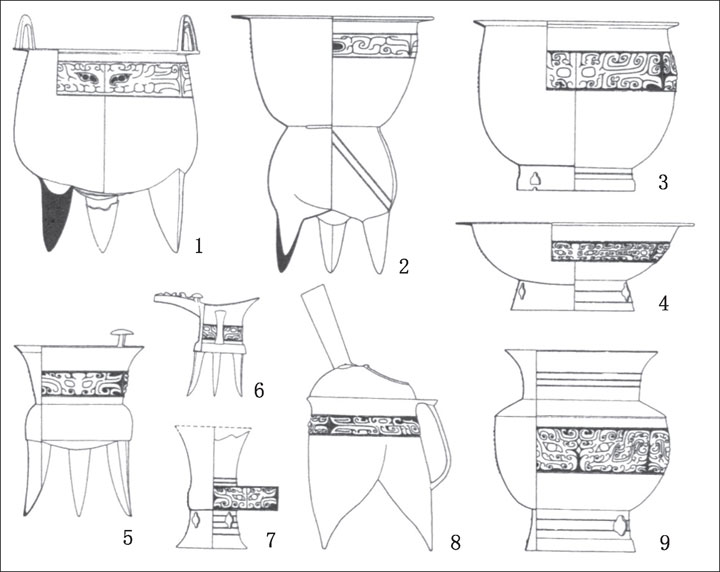 1
2
3
4
5
6
7
8
9