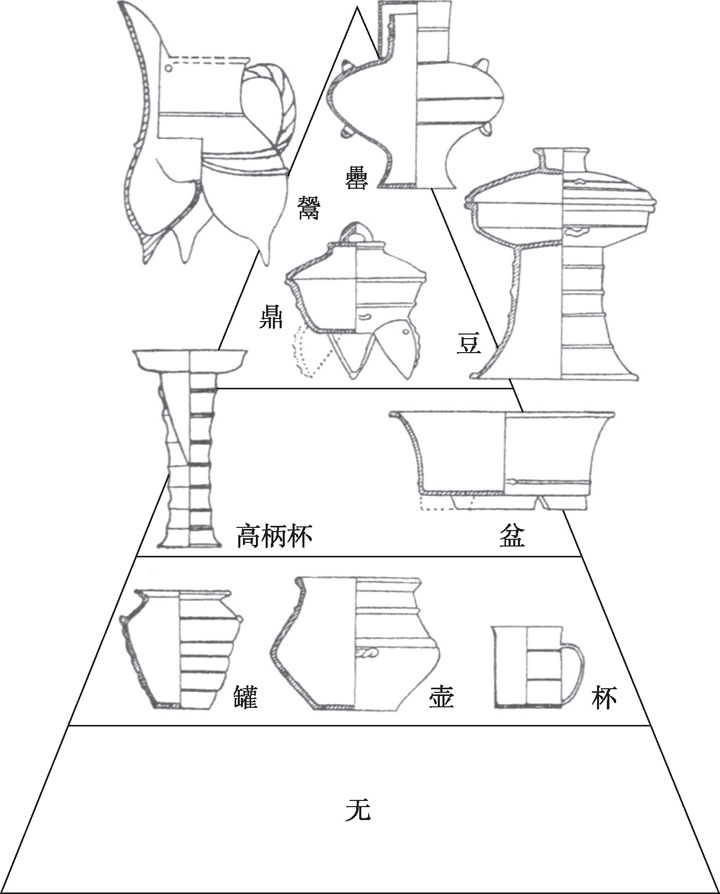 罍
鬶
鼎
豆
高柄杯
盆
罐
壶
杯
无