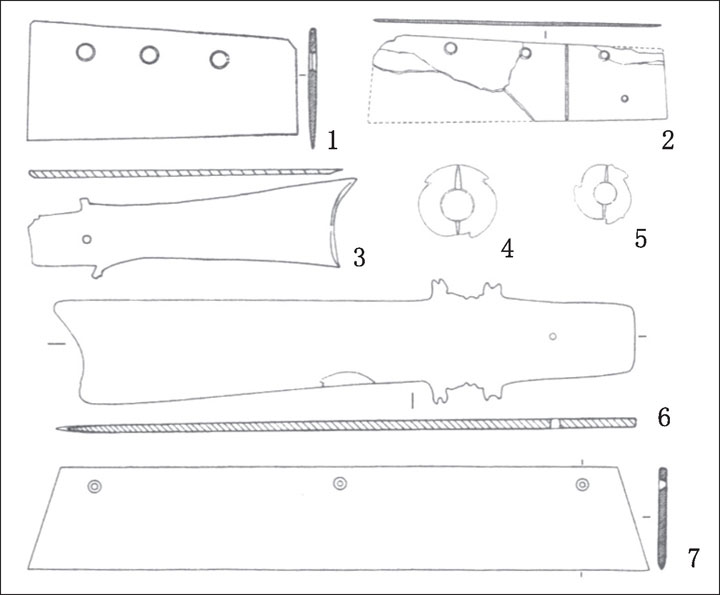 1
2
3
4
5
6
7