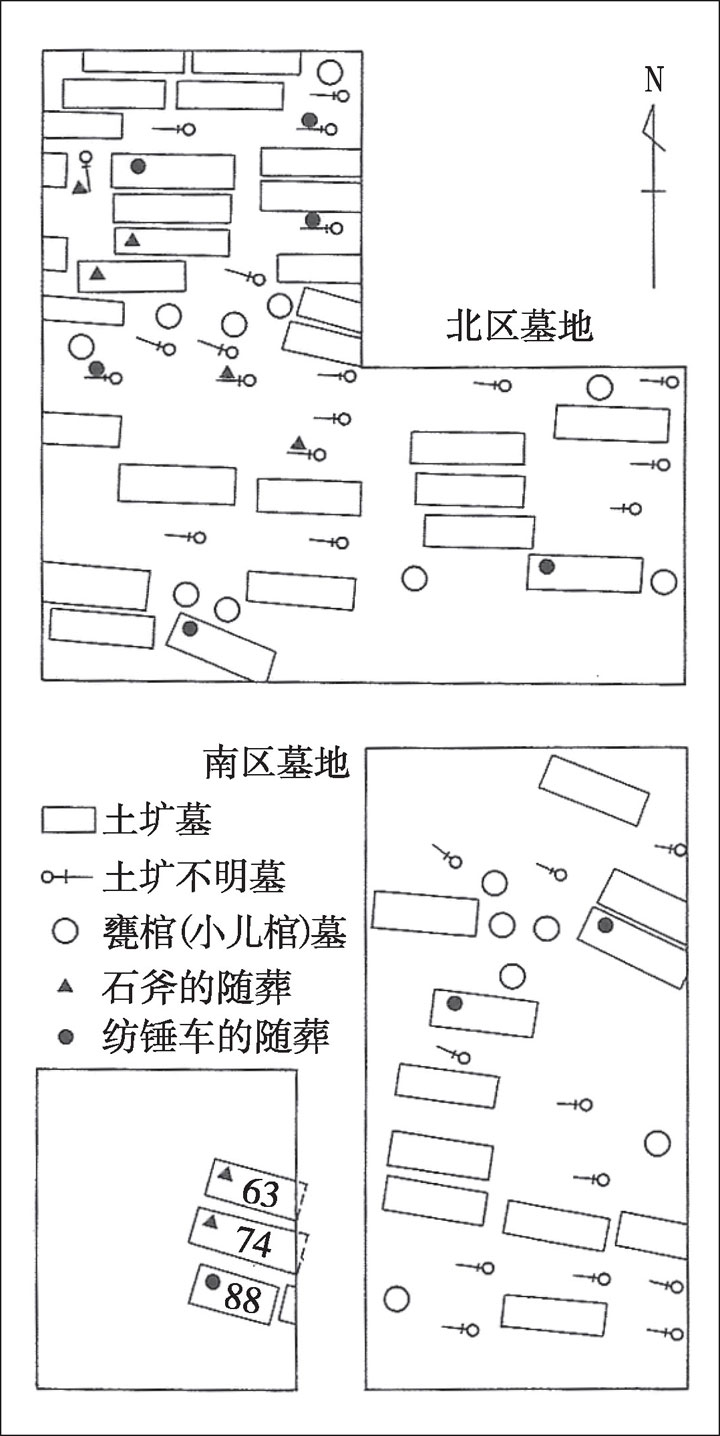 N

北区墓地

南区墓地

土圹墓
土圹不明墓
甕棺(小儿棺)墓
石斧的随葬
纺锤车的随葬

63
74
88