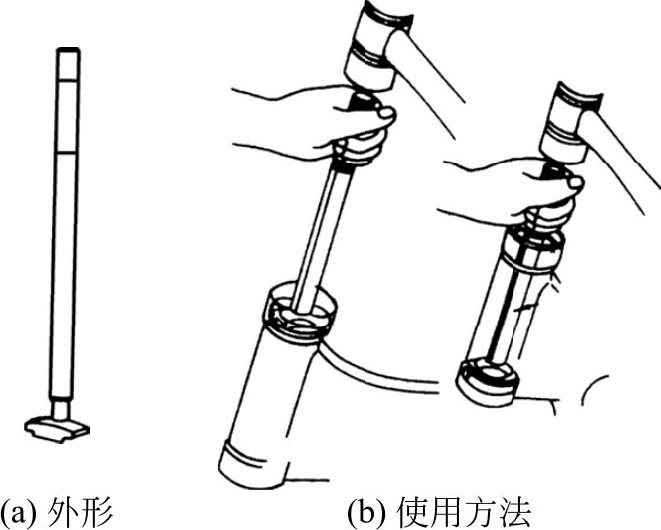 (a) 外形

(b) 使用方法