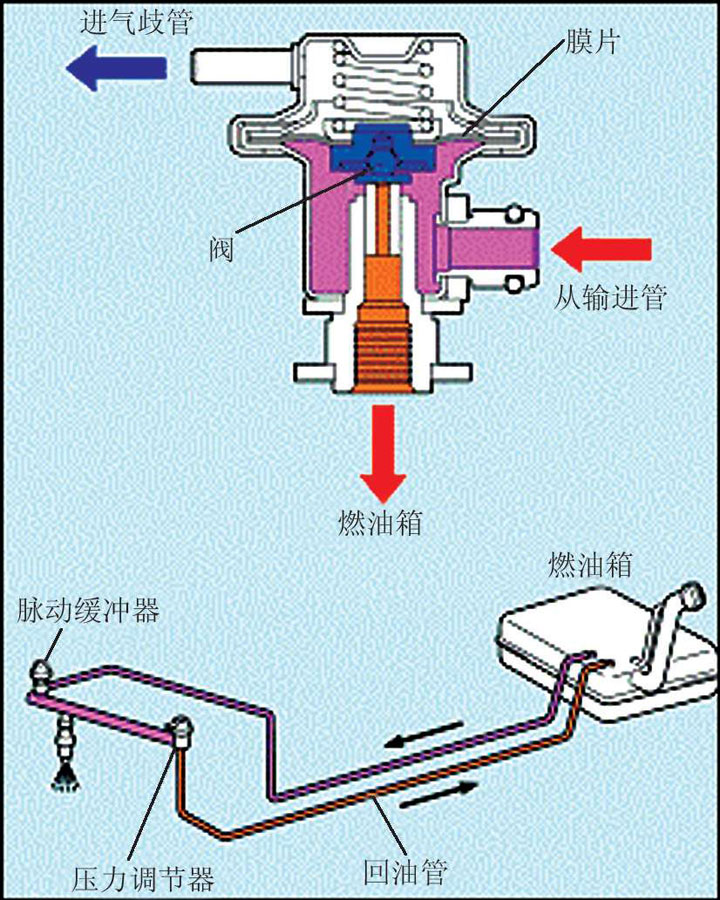 进气歧管

膜片

阀

从输进管

燃油箱

燃油箱

脉动缓冲器

压力调节器

回油管