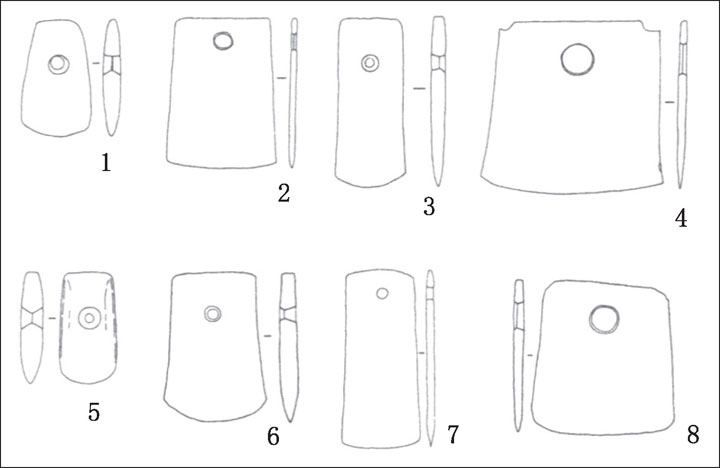 1
2
3
4
5
6
7
8