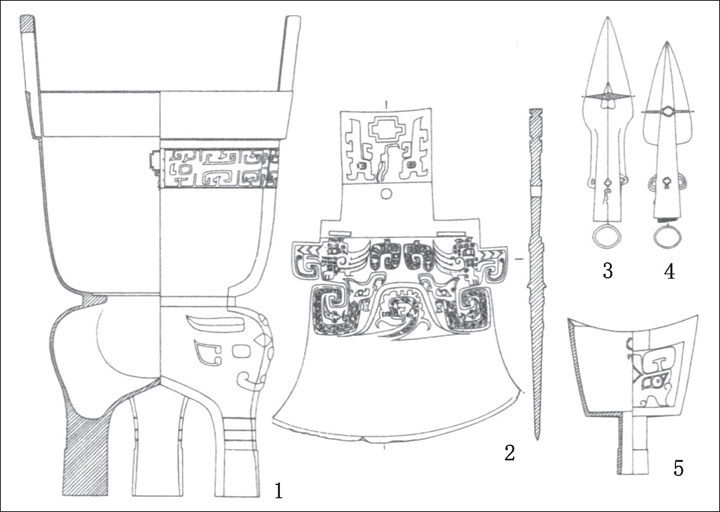 1

2

3

4

5