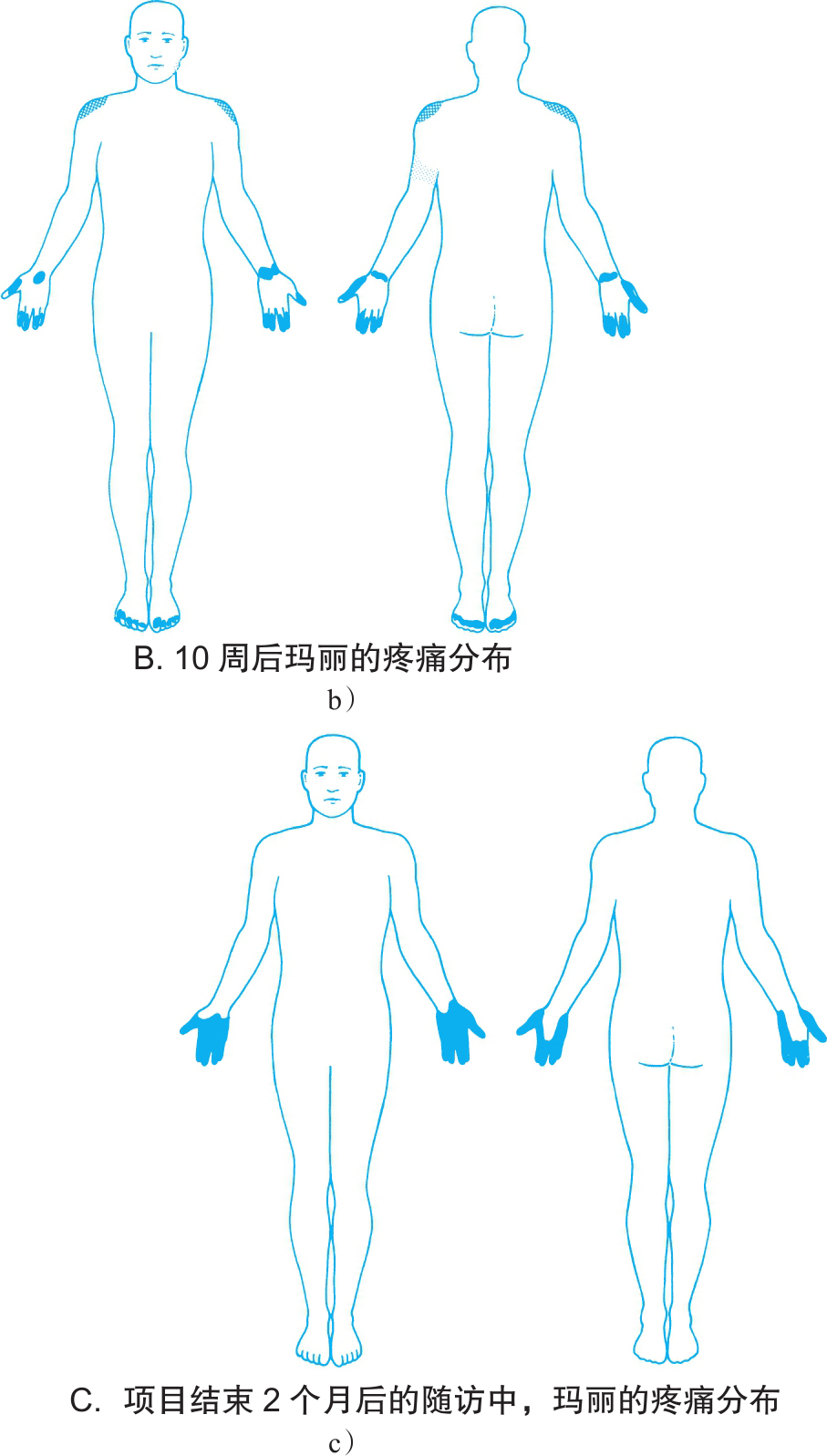 B. 10 周后玛丽的疼痛分布

b）

C. 项目结束 2 个月后的随访中，玛丽的疼痛分布

c）