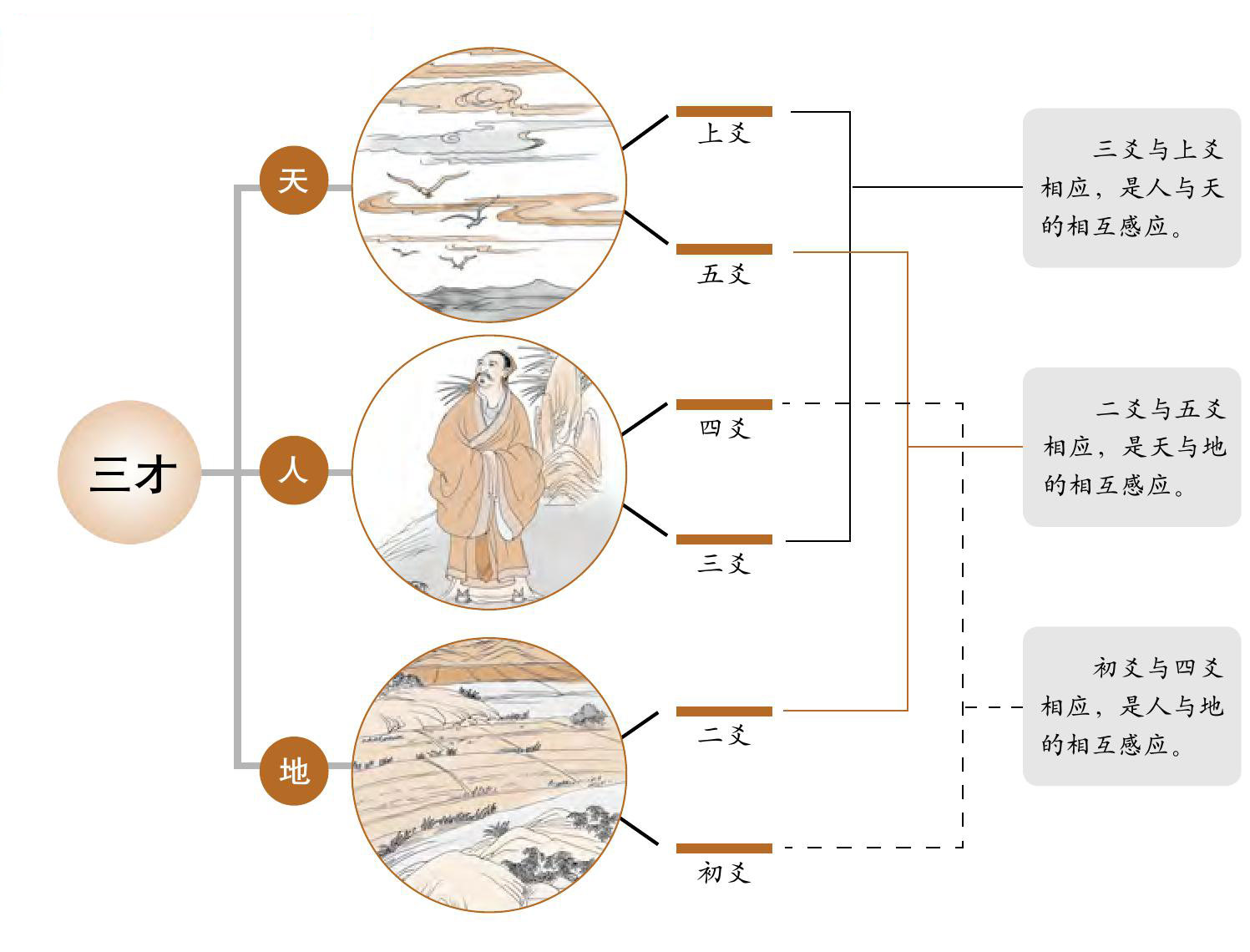 三才

天

人

地

上爻

五爻

四爻

三爻

二爻

初爻

三爻与上爻相应，是人与天的相互感应。

二爻与五爻相应，是天与地的相互感应。

初爻与四爻相应，是人与地的相互感应。