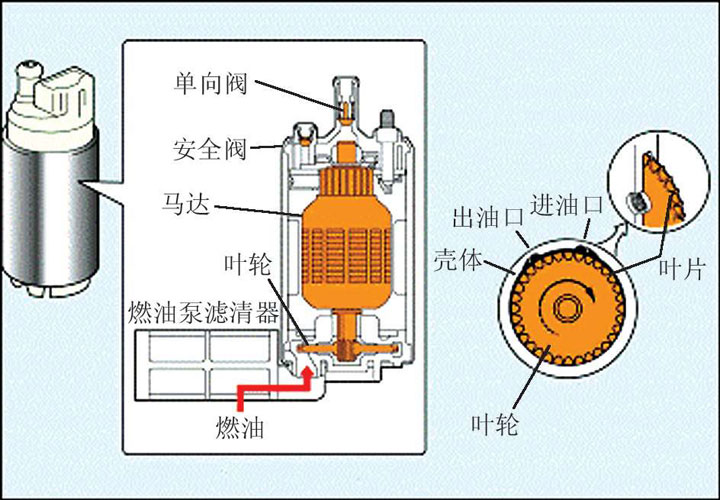 单向阀
安全阀
马达
叶轮
燃油泵滤清器
燃油
出油口
进油口
壳体
叶片
叶轮