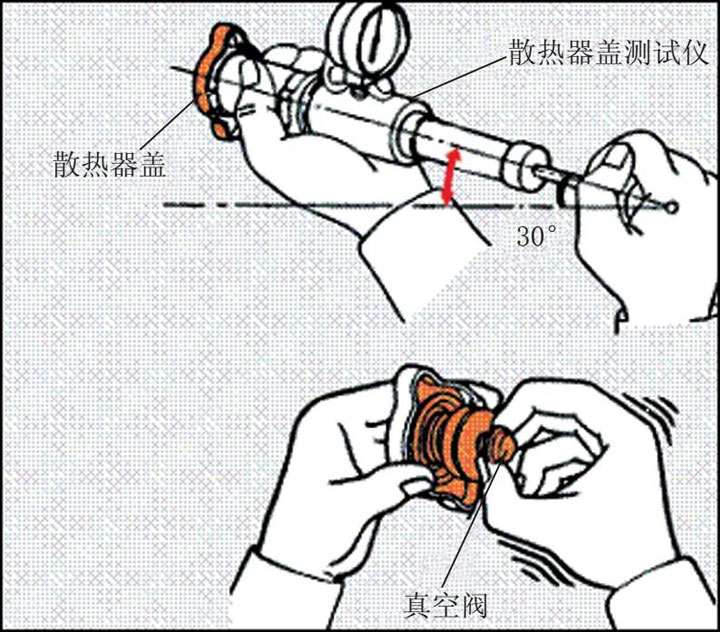 散热器盖测试仪

散热器盖

30°

真空阀