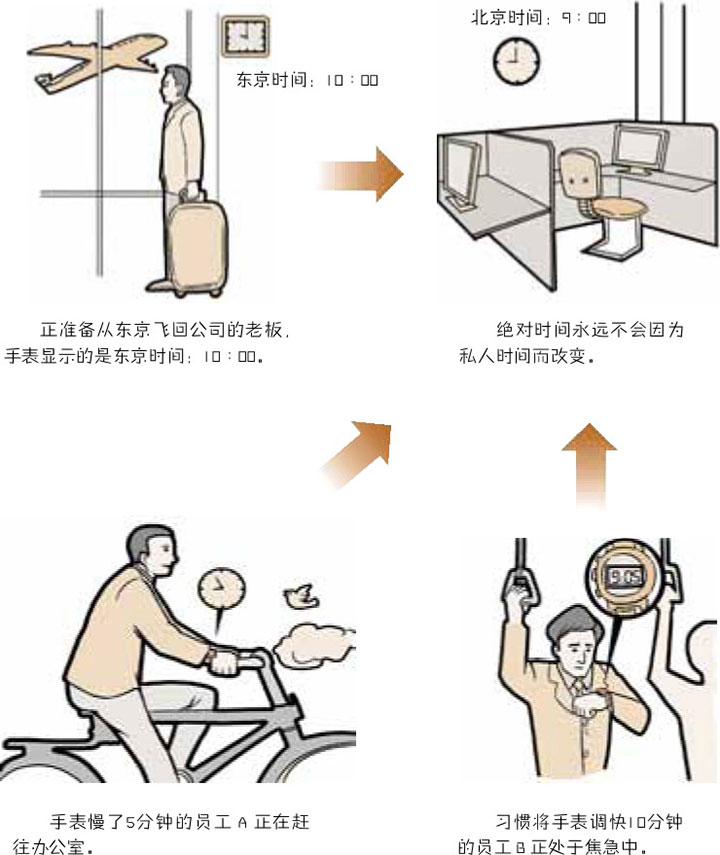 东京时间：10：00

北京时间：9：00

正准备从东京飞回公司的老板，手表显示的是东京时间：10：00。

绝对时间永远不会因为私人时间而改变。

9:05

手表慢了5分钟的员工 A 正在赶往办公室。

习惯将手表调快10分钟的员工 B 正处于焦急中。