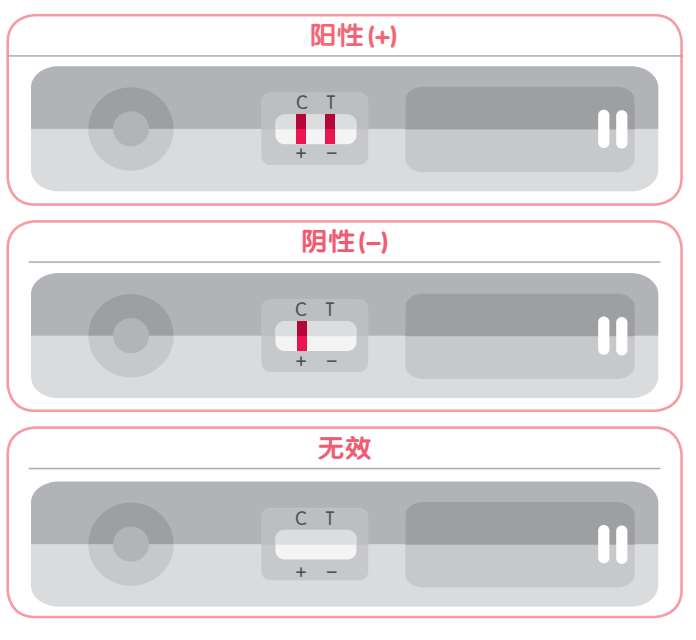 阳性(+)

C T
+ −

阴性(−)

C T
+ −

无效

C T
+ −