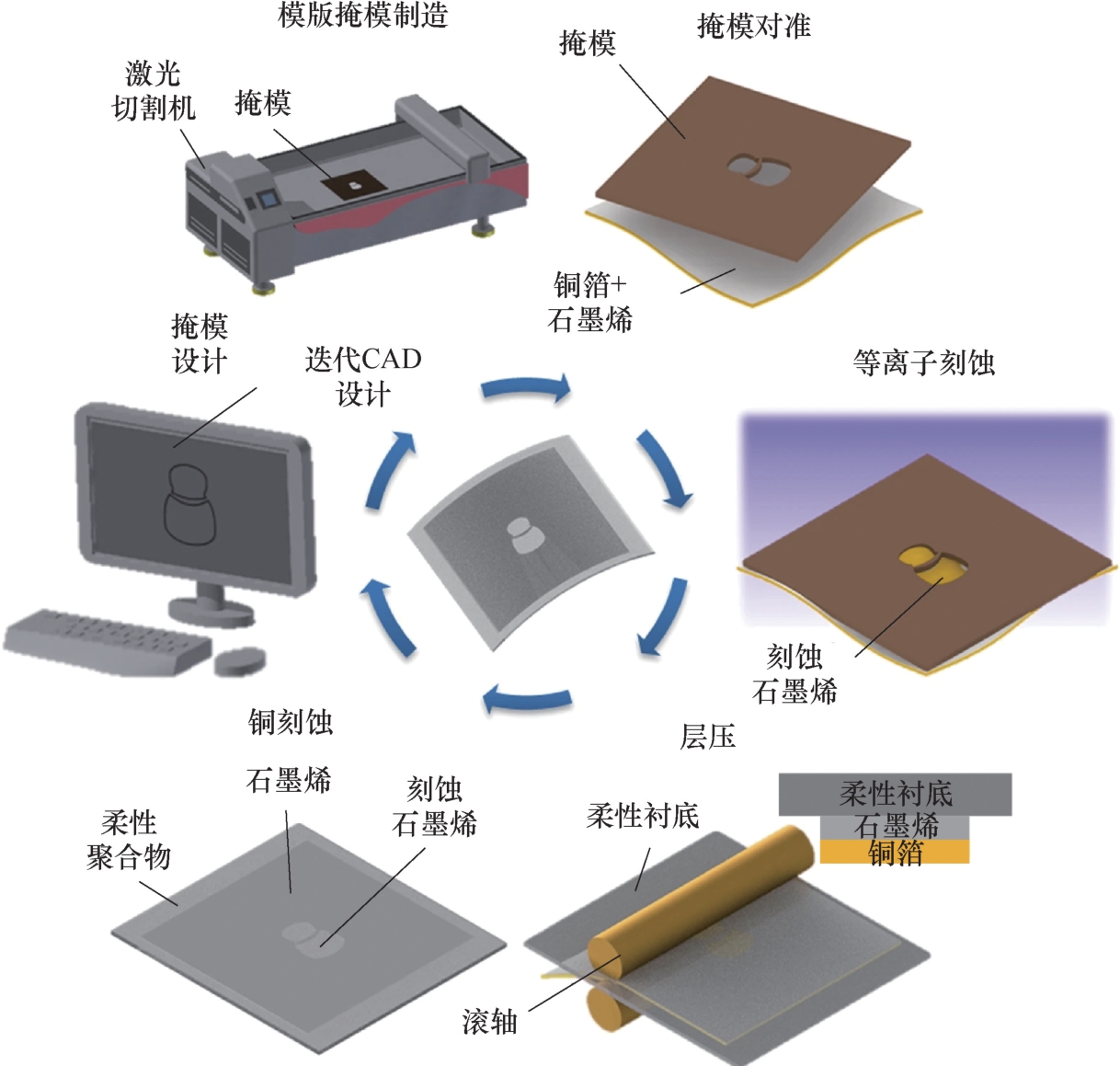 模版掩模制造

激光切割机

掩模

掩模对准

掩模

铜箔+石墨烯

掩模设计

迭代CAD设计

等离子刻蚀

刻蚀石墨烯

铜刻蚀

层压

石墨烯

刻蚀石墨烯

柔性聚合物

柔性衬底

柔性衬底

石墨烯

铜箔

滚轴