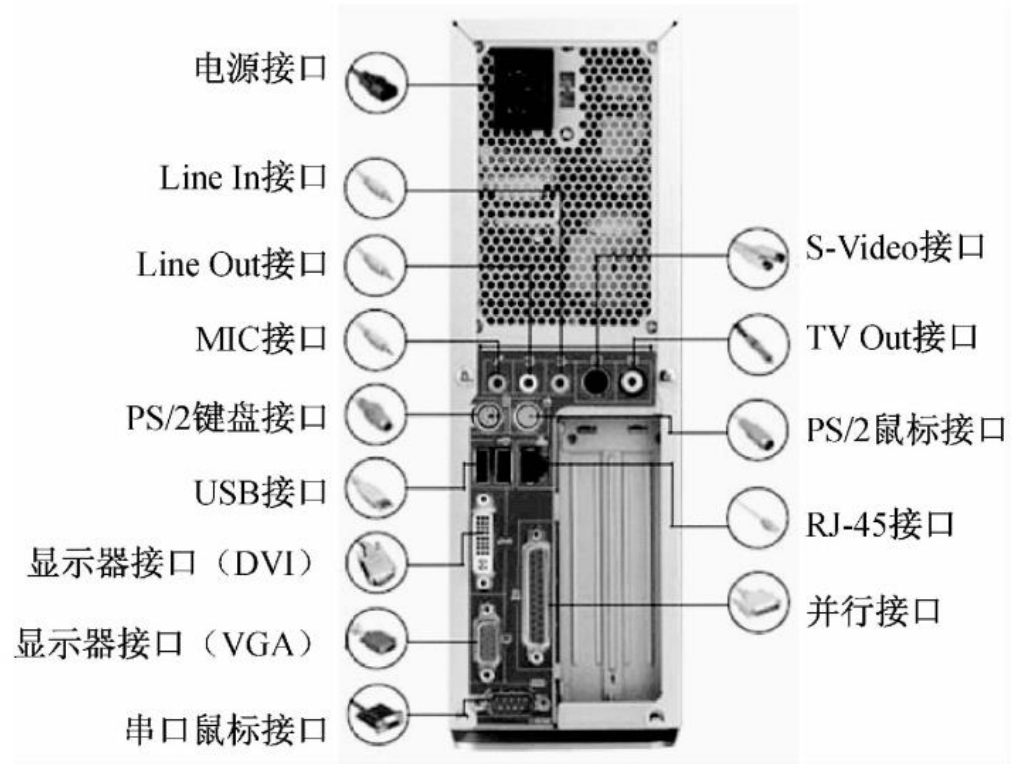 电源接口

Line In接口

Line Out接口

MIC接口

PS/2键盘接口

USB接口

显示器接口（DVI）

显示器接口（VGA）

串口鼠标接口

S-Video接口

TV Out接口

PS/2鼠标接口

RJ-45接口

并行接口