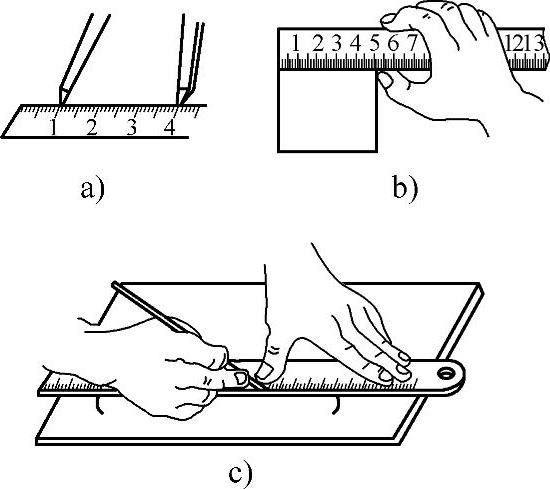 1 2 3 4

a)

1 2 3 4 5 6 7 12 13

b)

c)