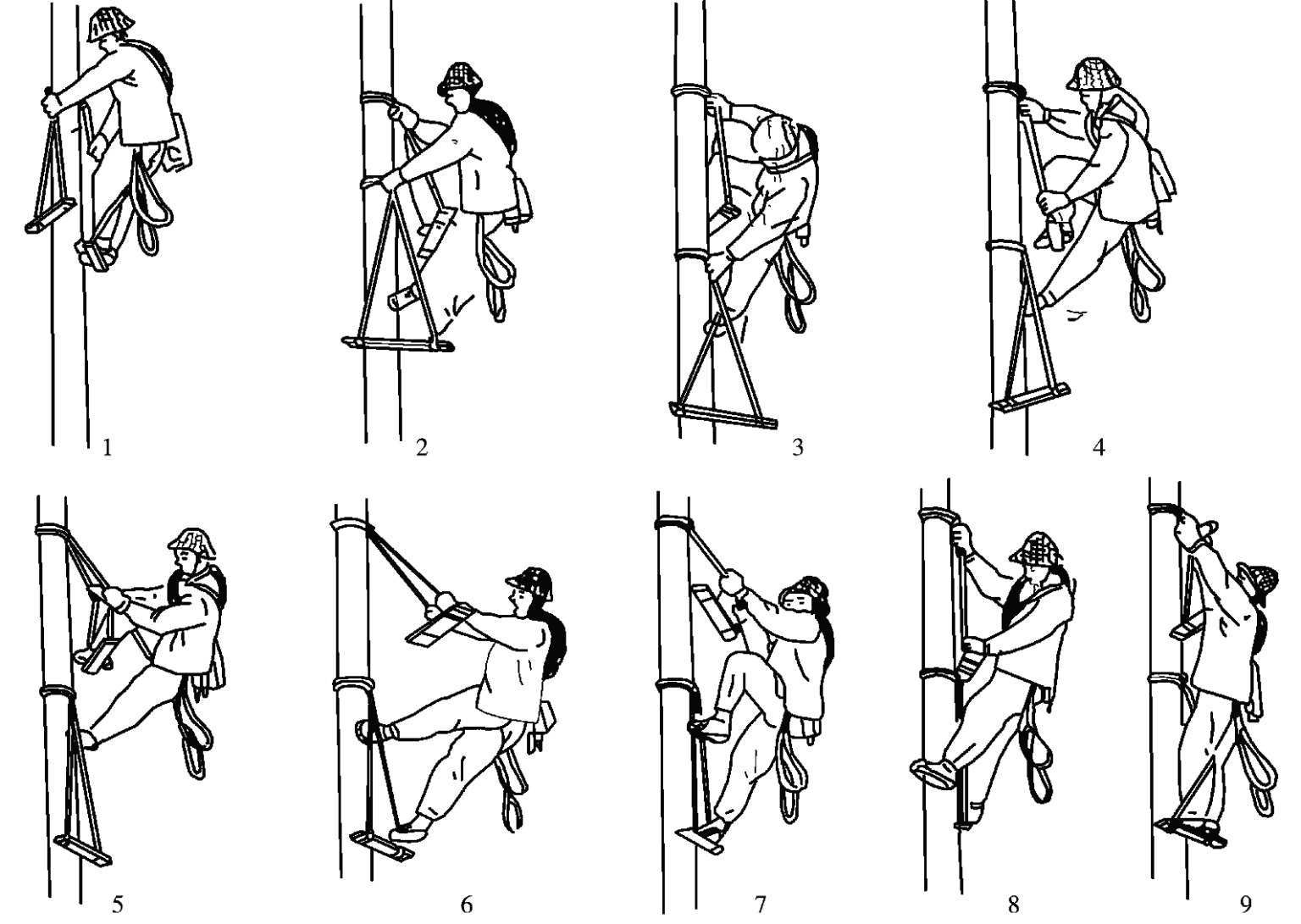 1 2 3 4

5 6 7 8 9