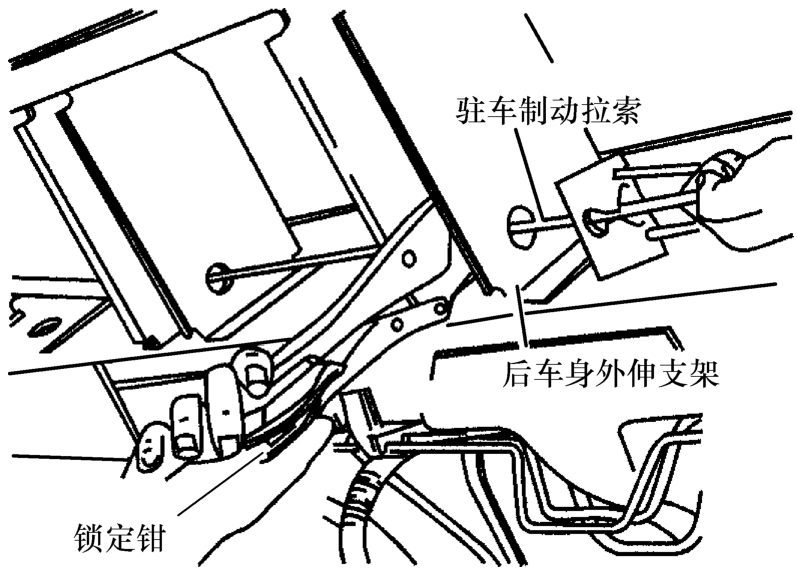 驻车制动拉索

后车身外伸支架

锁定钳