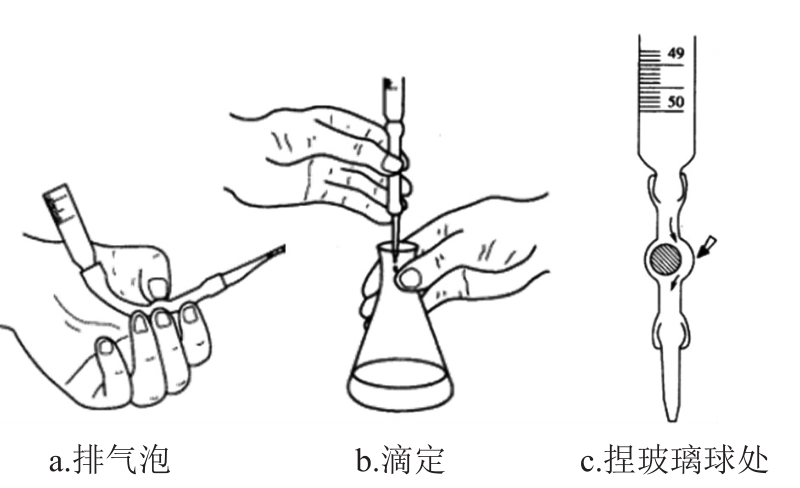 49

50

a.排气泡

b.滴定

c.捏玻璃球处