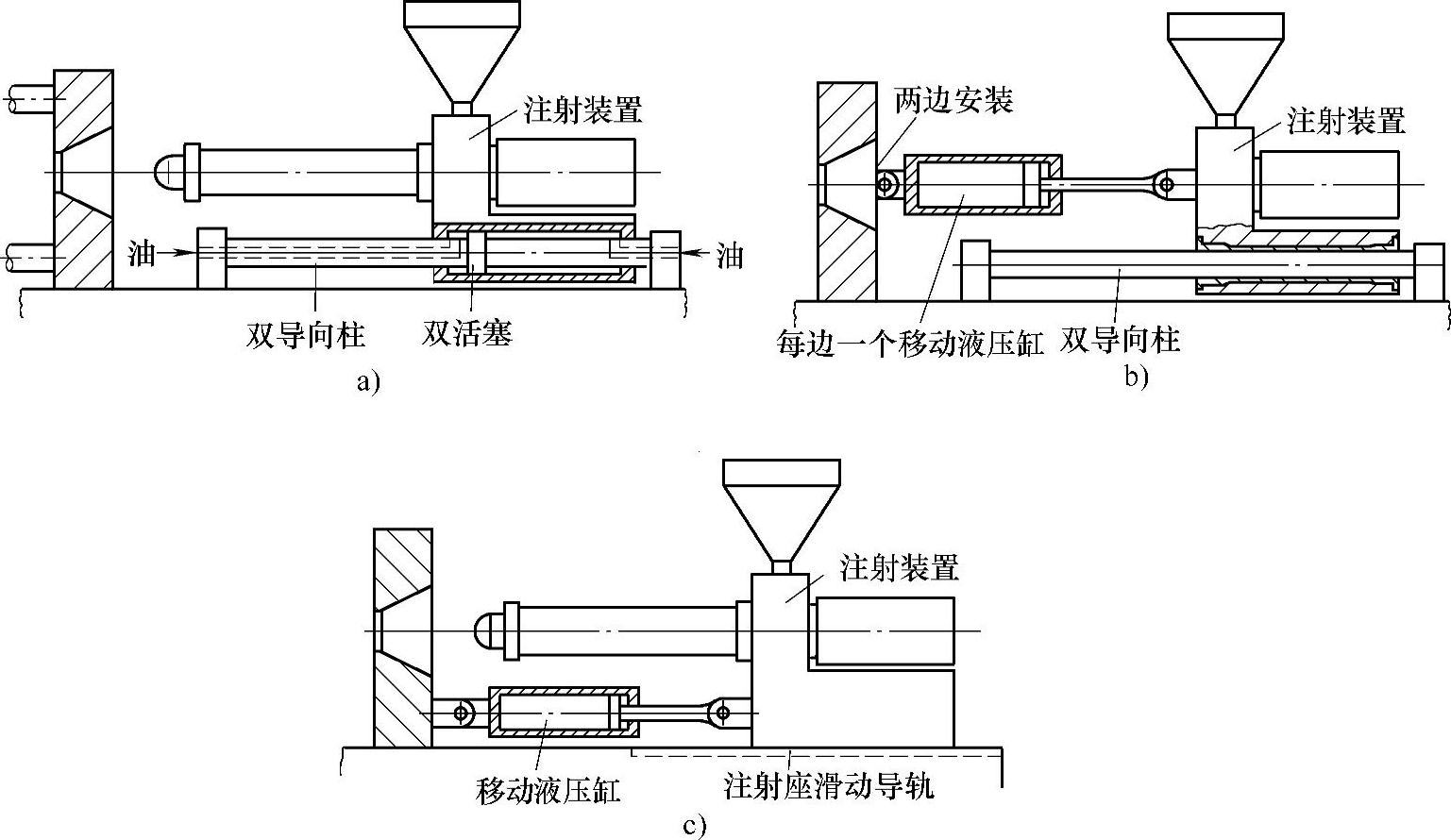 注射装置

油

油

双导向柱

双活塞

a)

两边安装

注射装置

每边一个移动液压缸

双导向柱

b)

注射装置

移动液压缸

注射座滑动导轨

c)