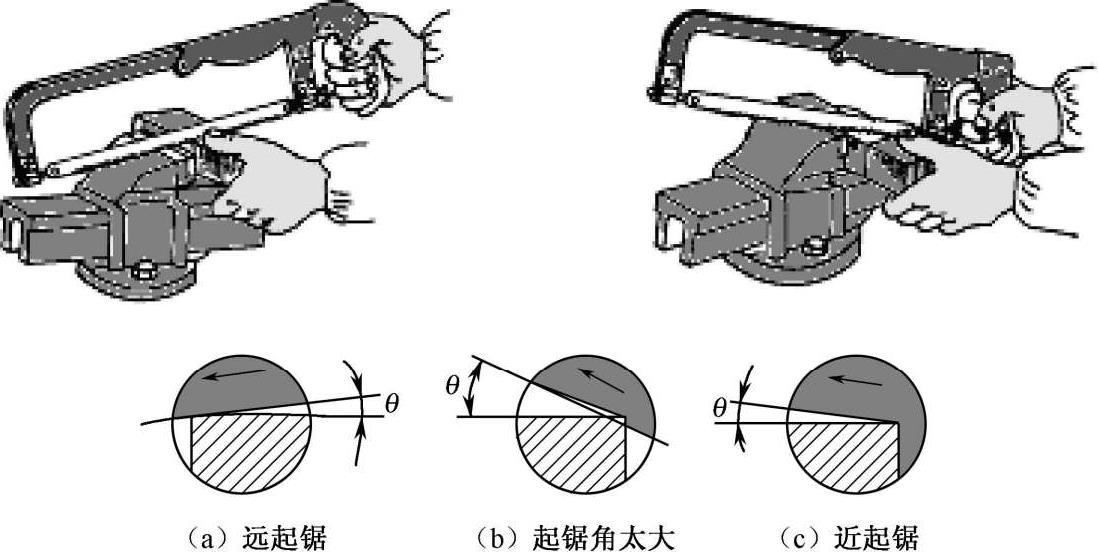 $\theta$

$\theta$

$\theta$

（a）远起锯

（b）起锯角太大

（c）近起锯