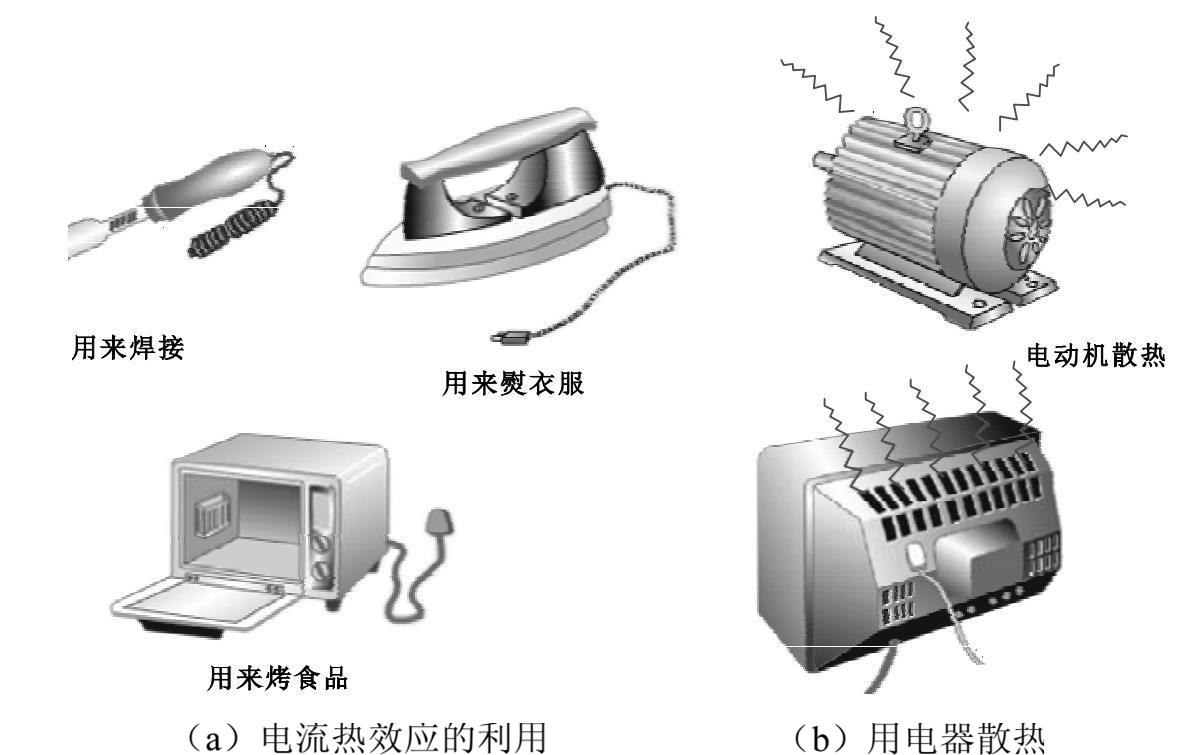 用来焊接

用来熨衣服

电动机散热

用来烤食品

（a）电流热效应的利用

（b）用电器散热