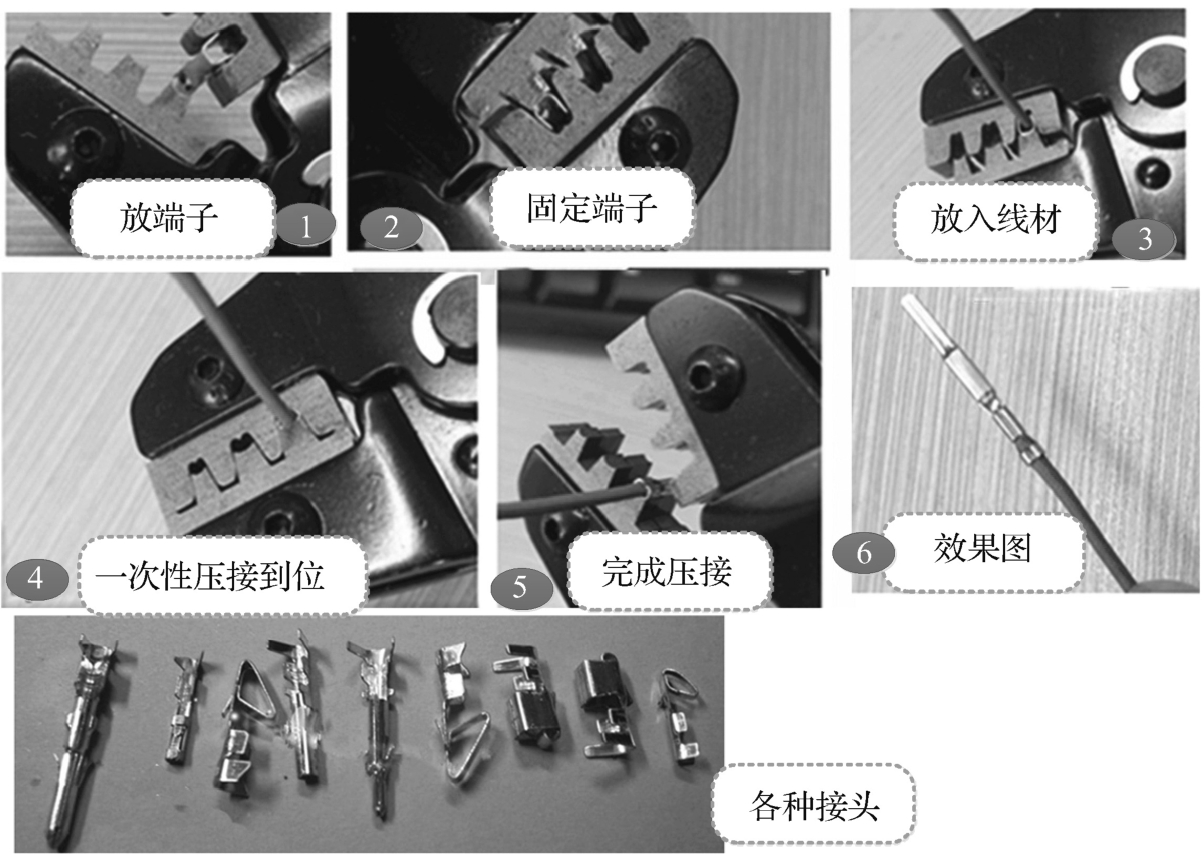 放端子 1

2 固定端子

放入线材 3

4 一次性压接到位

5 完成压接

6 效果图

各种接头