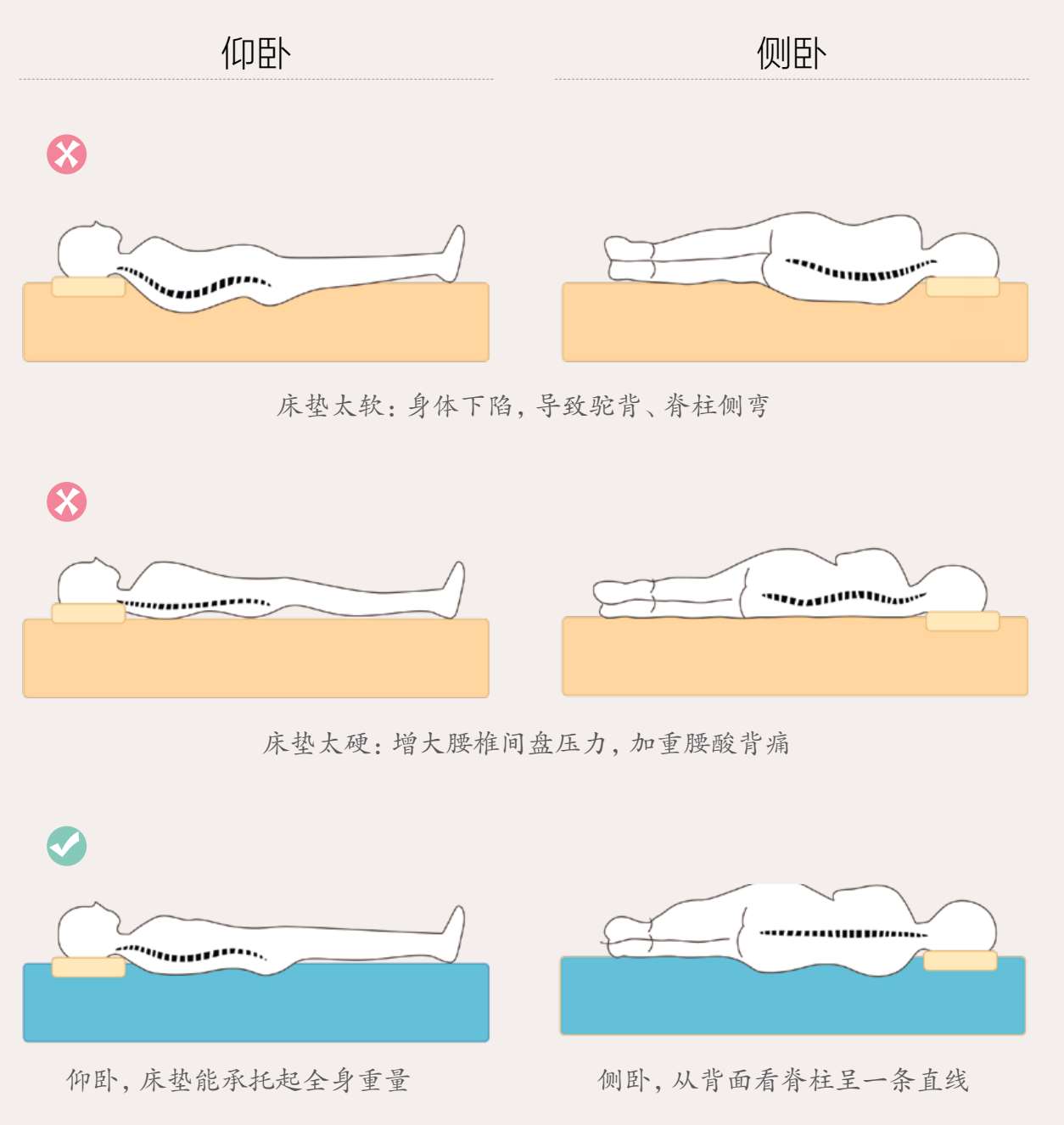 仰卧

侧卧

床垫太软：身体下陷，导致驼背、脊柱侧弯

床垫太硬：增大腰椎间盘压力，加重腰酸背痛

仰卧，床垫能承托起全身重量

侧卧，从背面看脊柱呈一条直线