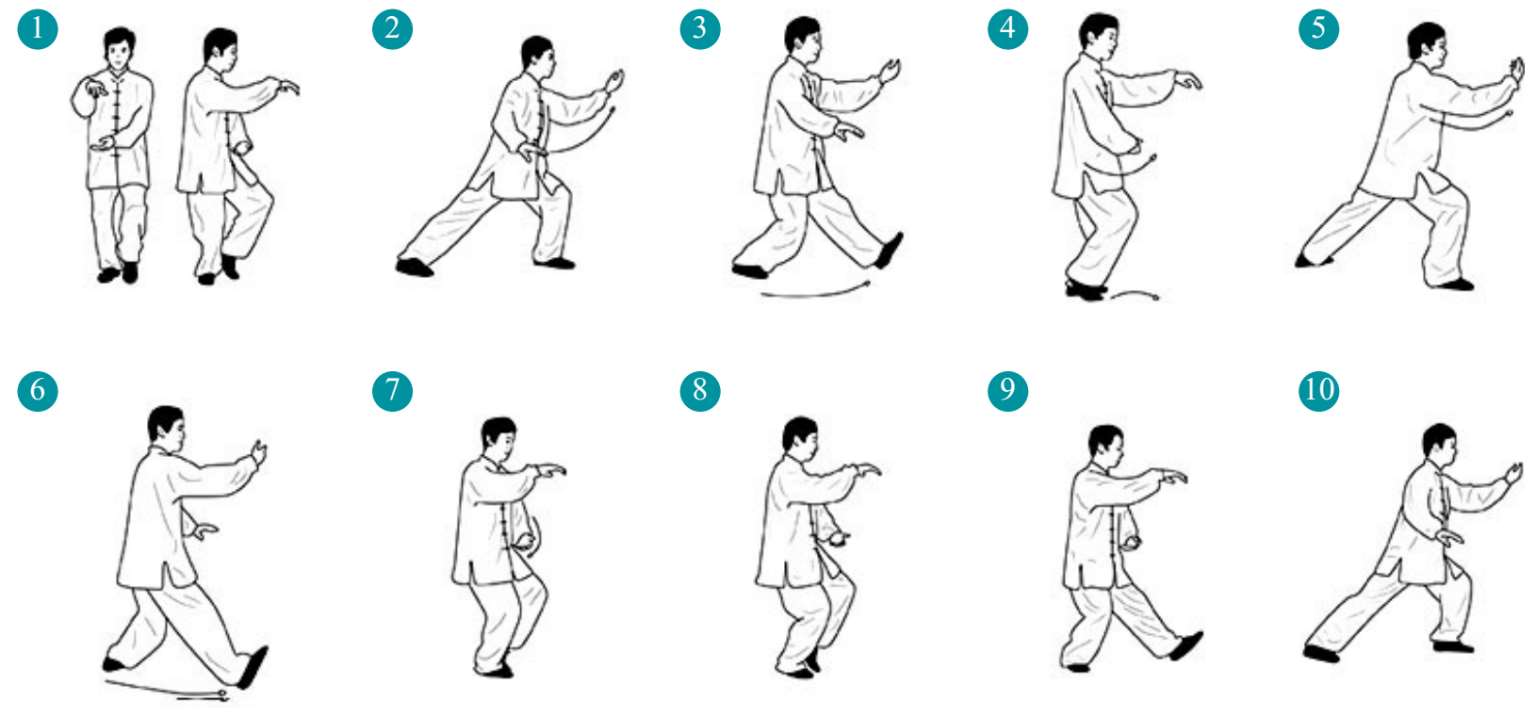 1

2

3

4

5

6

7

8

9

10