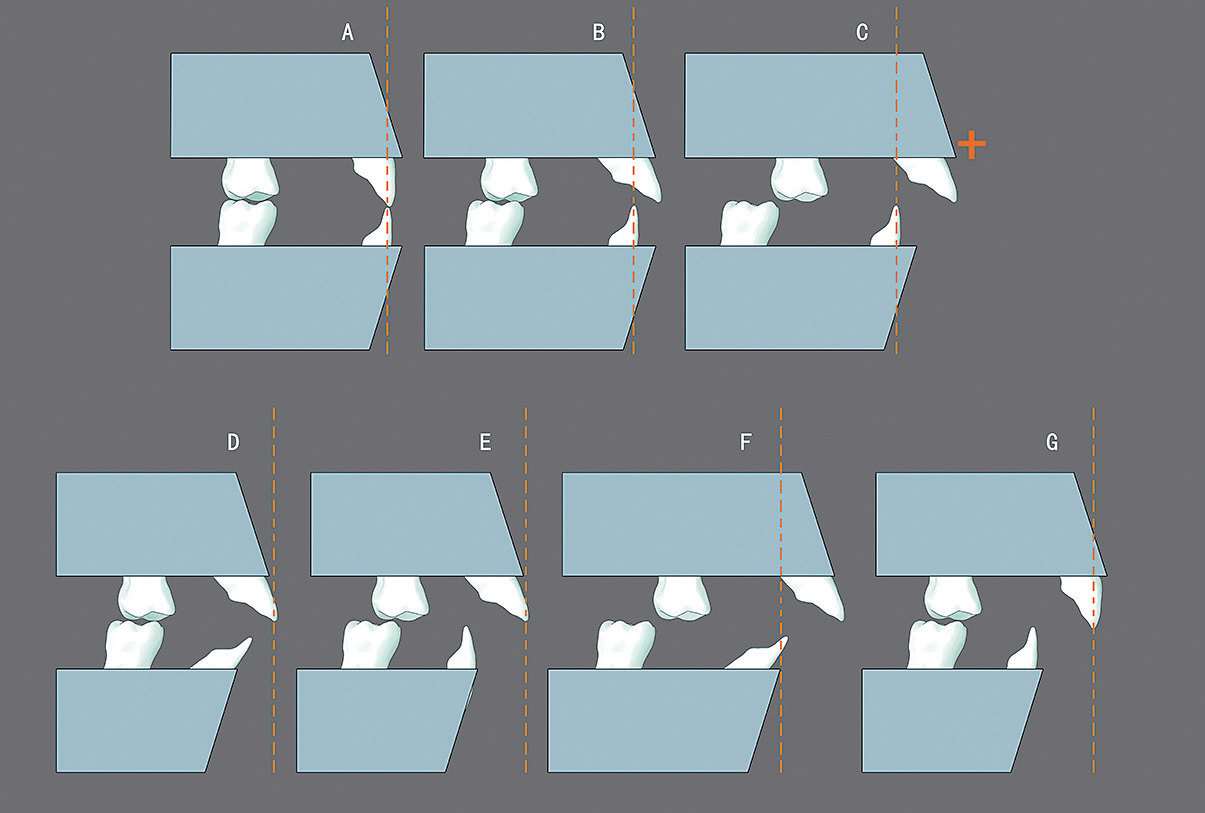 A
B
C
+
D
E
F
G