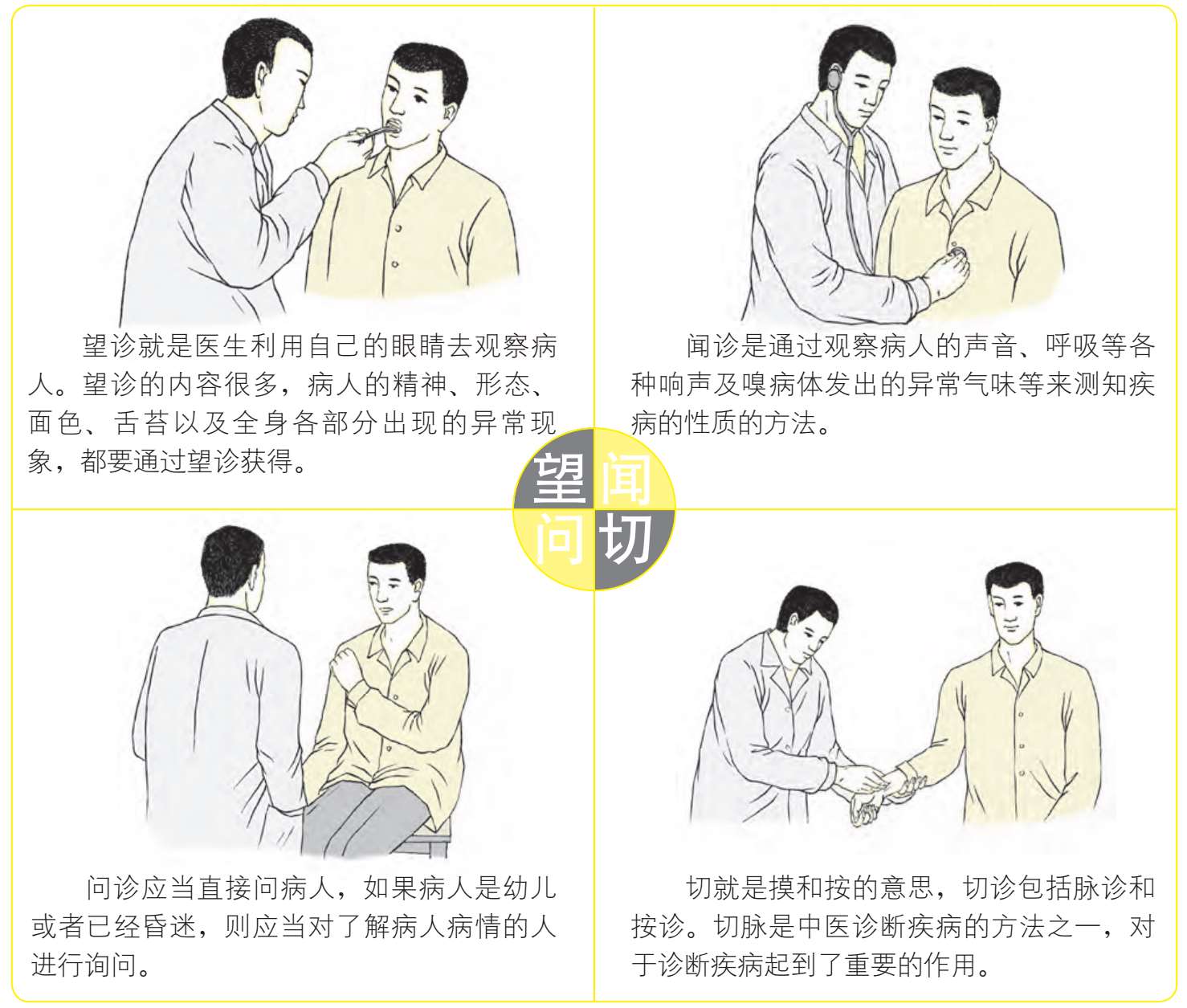 望诊就是医生利用自己的眼睛去观察病人。望诊的内容很多，病人的精神、形态、面色、舌苔以及全身各部分出现的异常现象，都要通过望诊获得。

闻诊是通过观察病人的声音、呼吸等各种响声及嗅病体发出的异常气味等来测知疾病的性质的方法。

望 闻
问 切

问诊应当直接问病人，如果病人是幼儿或者已经昏迷，则应当对了解病人病情的人进行询问。

切就是摸和按的意思，切诊包括脉诊和按诊。切脉是中医诊断疾病的方法之一，对于诊断疾病起到了重要的作用。