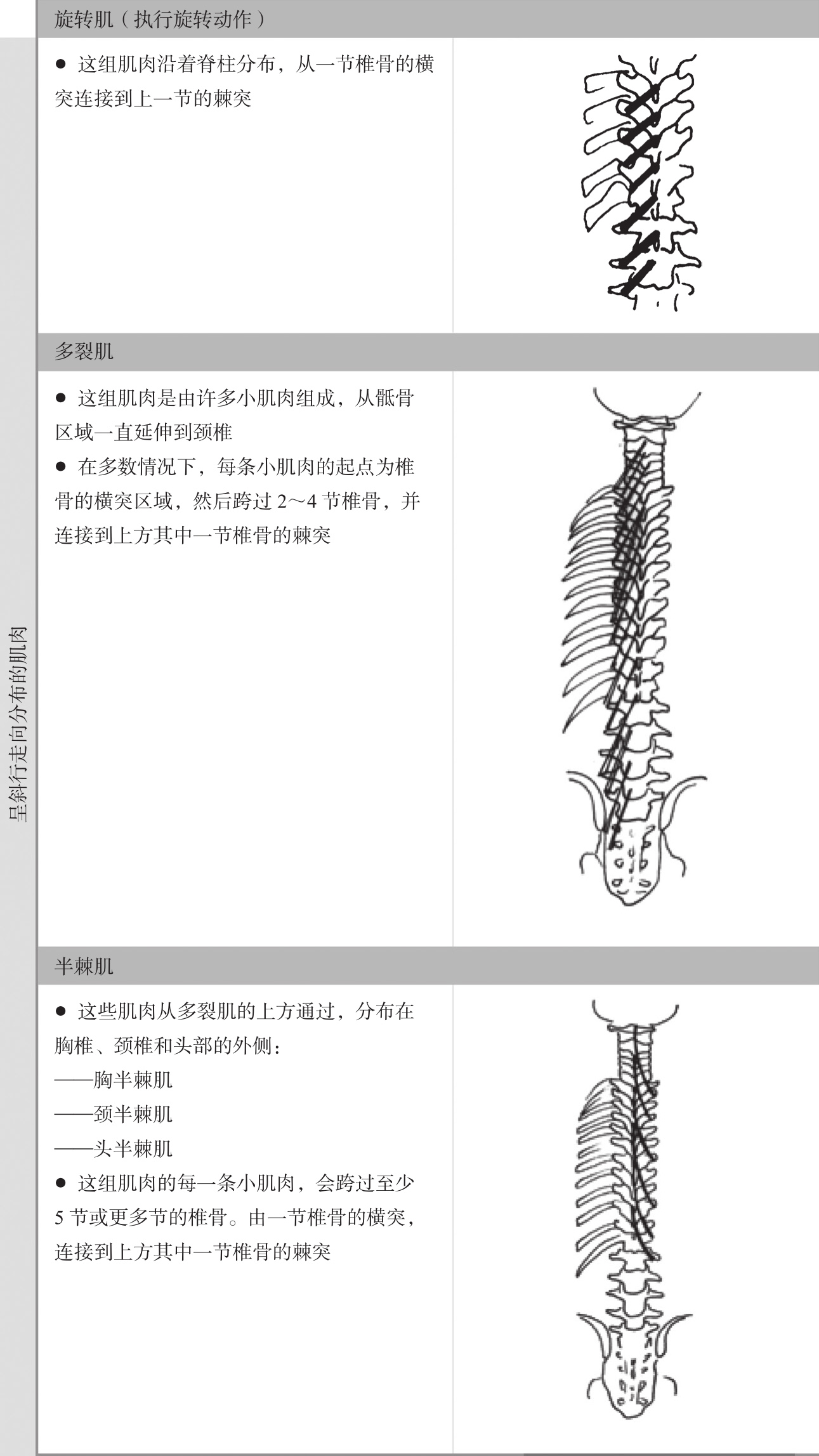 呈斜行走向分布的肌肉

旋转肌（执行旋转动作）

● 这组肌肉沿着脊柱分布，从一节椎骨的横突连接到上一节的棘突

多裂肌

● 这组肌肉是由许多小肌肉组成，从骶骨区域一直延伸到颈椎

● 在多数情况下，每条小肌肉的起点为椎骨的横突区域，然后跨过 2～4 节椎骨，并连接到上方其中一节椎骨的棘突

半棘肌

● 这些肌肉从多裂肌的上方通过，分布在胸椎、颈椎和头部的外侧：

——胸半棘肌

——颈半棘肌

——头半棘肌

● 这组肌肉的每一条小肌肉，会跨过至少 5 节或更多节的椎骨。由一节椎骨的横突，连接到上方其中一节椎骨的棘突