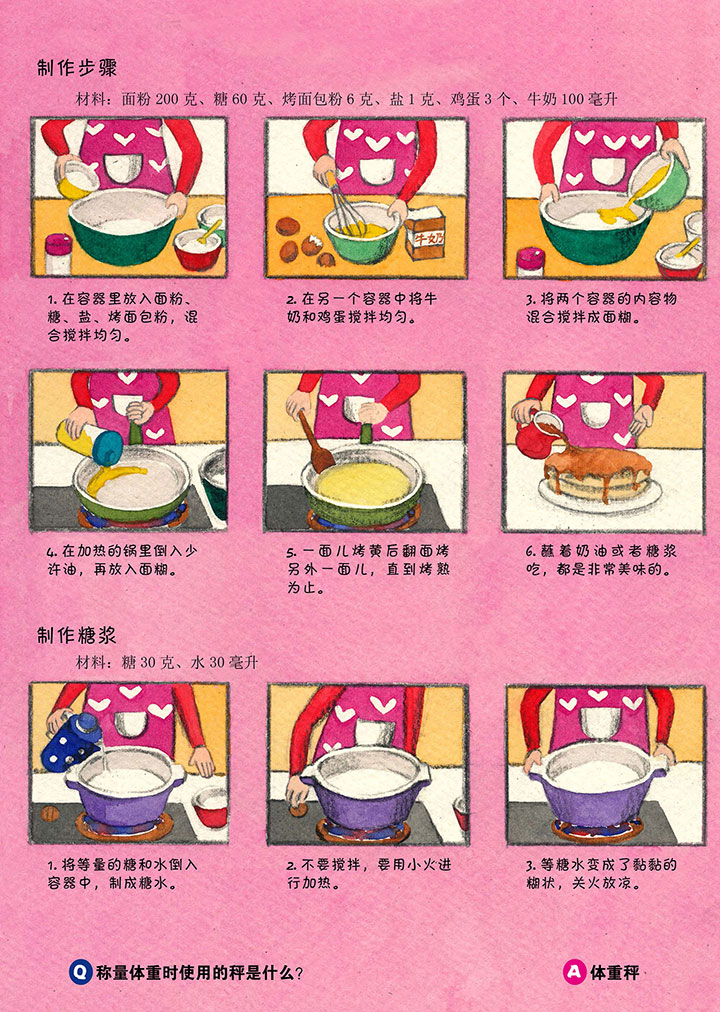 制作步骤

材料：面粉 200 克、糖 60 克、烤面包粉 6 克、盐 1 克、鸡蛋 3 个、牛奶 100 毫升

牛奶

1. 在容器里放入面粉、糖、盐、烤面包粉，混合搅拌均匀。

2. 在另一个容器中将牛奶和鸡蛋搅拌均匀。

3. 将两个容器的内容物混合搅拌成面糊。

4. 在加热的锅里倒入少许油，再放入面糊。

5. 一面儿烤黄后翻面烤另外一面儿，直到烤熟为止。

6. 蘸着奶油或者糖浆吃，都是非常美味的。

制作糖浆

材料：糖 30 克、水 30 毫升

1. 将等量的糖和水倒入容器中，制成糖水。

2. 不要搅拌，要用小火进行加热。

3. 等糖水变成了黏黏的糊状，关火放凉。

Q 称量体重时使用的秤是什么？

A 体重秤