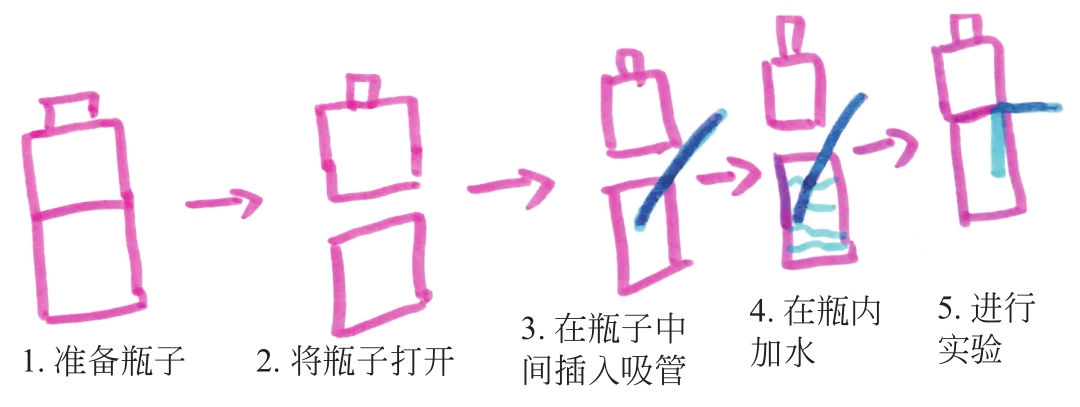 1. 准备瓶子

2. 将瓶子打开

3. 在瓶子中间插入吸管

4. 在瓶内加水

5. 进行实验