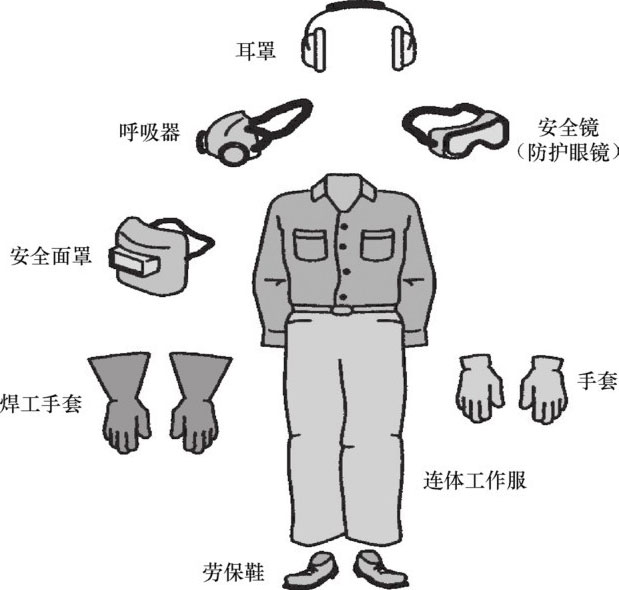 耳罩

呼吸器

安全镜
（防护眼镜）

安全面罩

焊工手套

手套

连体工作服

劳保鞋