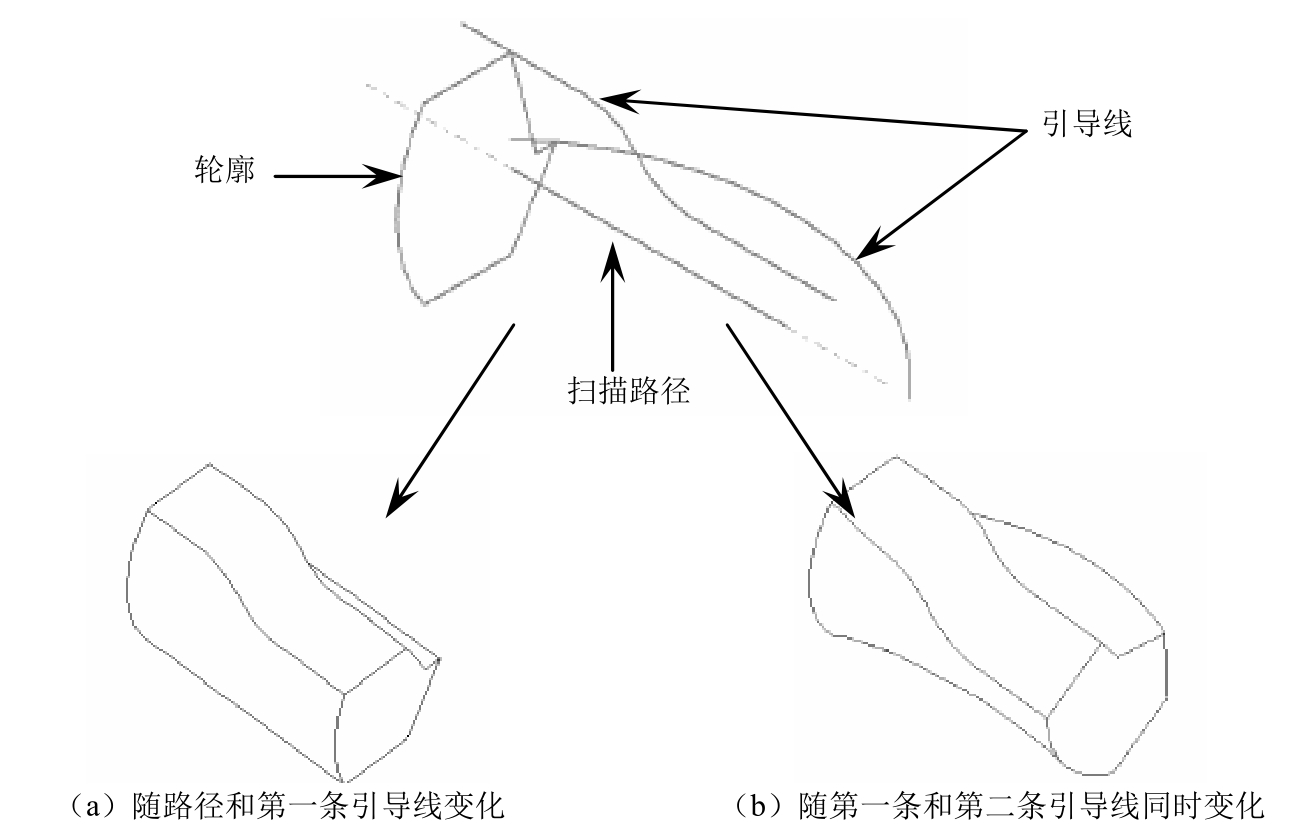 引导线

轮廓

扫描路径

（a）随路径和第一条引导线变化

（b）随第一条和第二条引导线同时变化