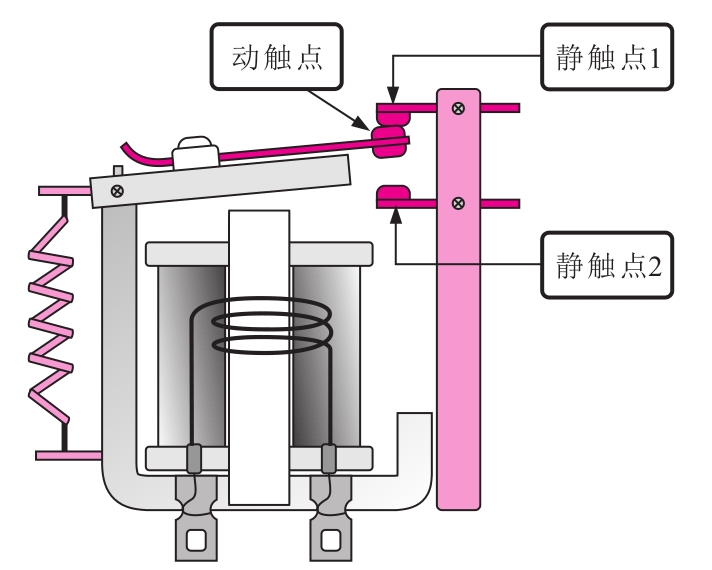 动触点

静触点1

静触点2