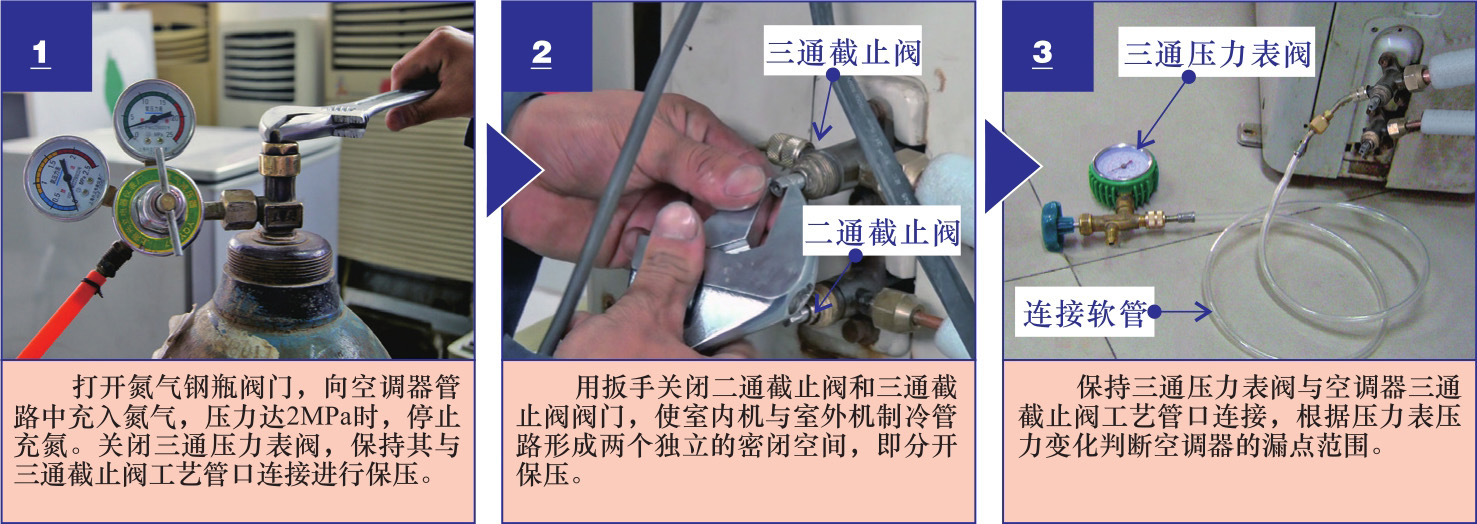 1

打开氮气钢瓶阀门，向空调器管路中充入氮气，压力达2MPa时，停止充氮。关闭三通压力表阀，保持其与三通截止阀工艺管口连接进行保压。

2

三通截止阀

二通截止阀

用扳手关闭二通截止阀和三通截止阀阀门，使室内机与室外机制冷管路形成两个独立的密闭空间，即分开保压。

3

三通压力表阀

连接软管

保持三通压力表阀与空调器三通截止阀工艺管口连接，根据压力表压力变化判断空调器的漏点范围。