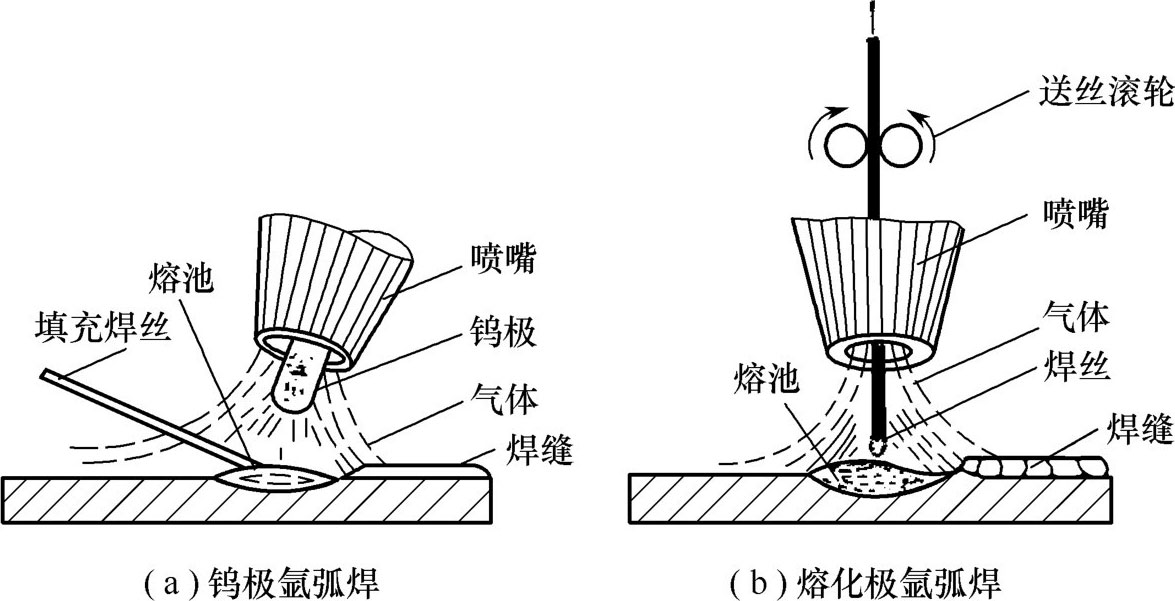 熔池
填充焊丝
喷嘴
钨极
气体
焊缝
(a) 钨极氩弧焊

送丝滚轮
喷嘴
气体
焊丝
熔池
焊缝
(b) 熔化极氩弧焊