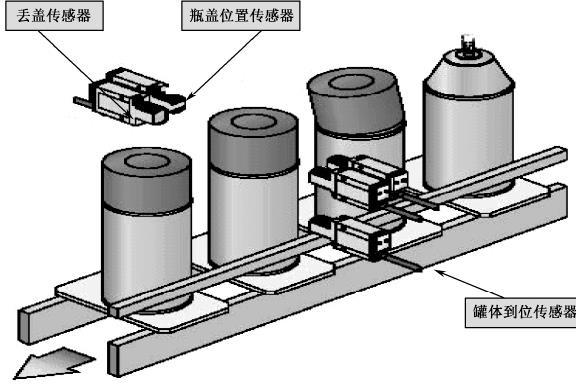 丢盖传感器

瓶盖位置传感器

罐体到位传感器