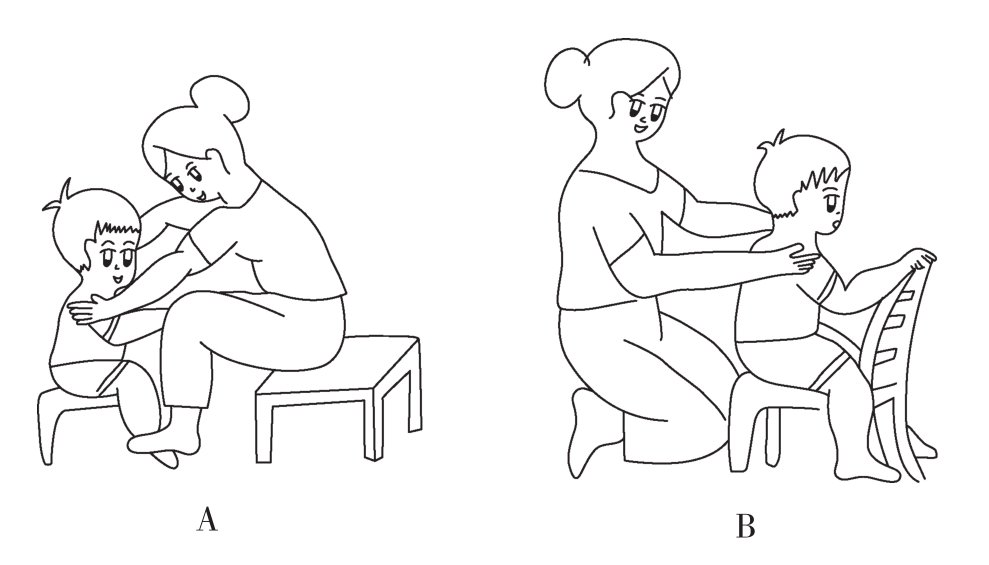 A

B