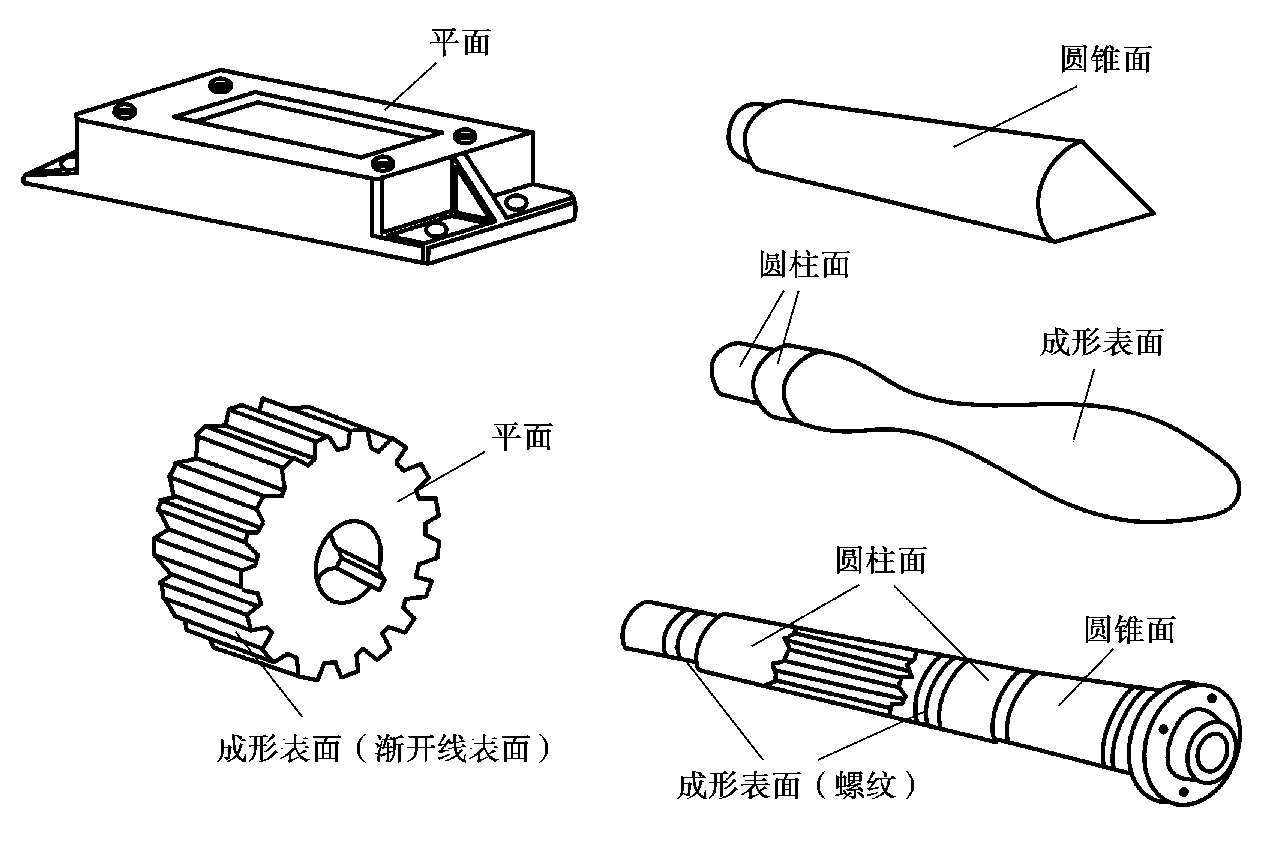 平面

圆锥面

圆柱面

成形表面

平面

成形表面（渐开线表面）

圆柱面

圆锥面

成形表面（螺纹）