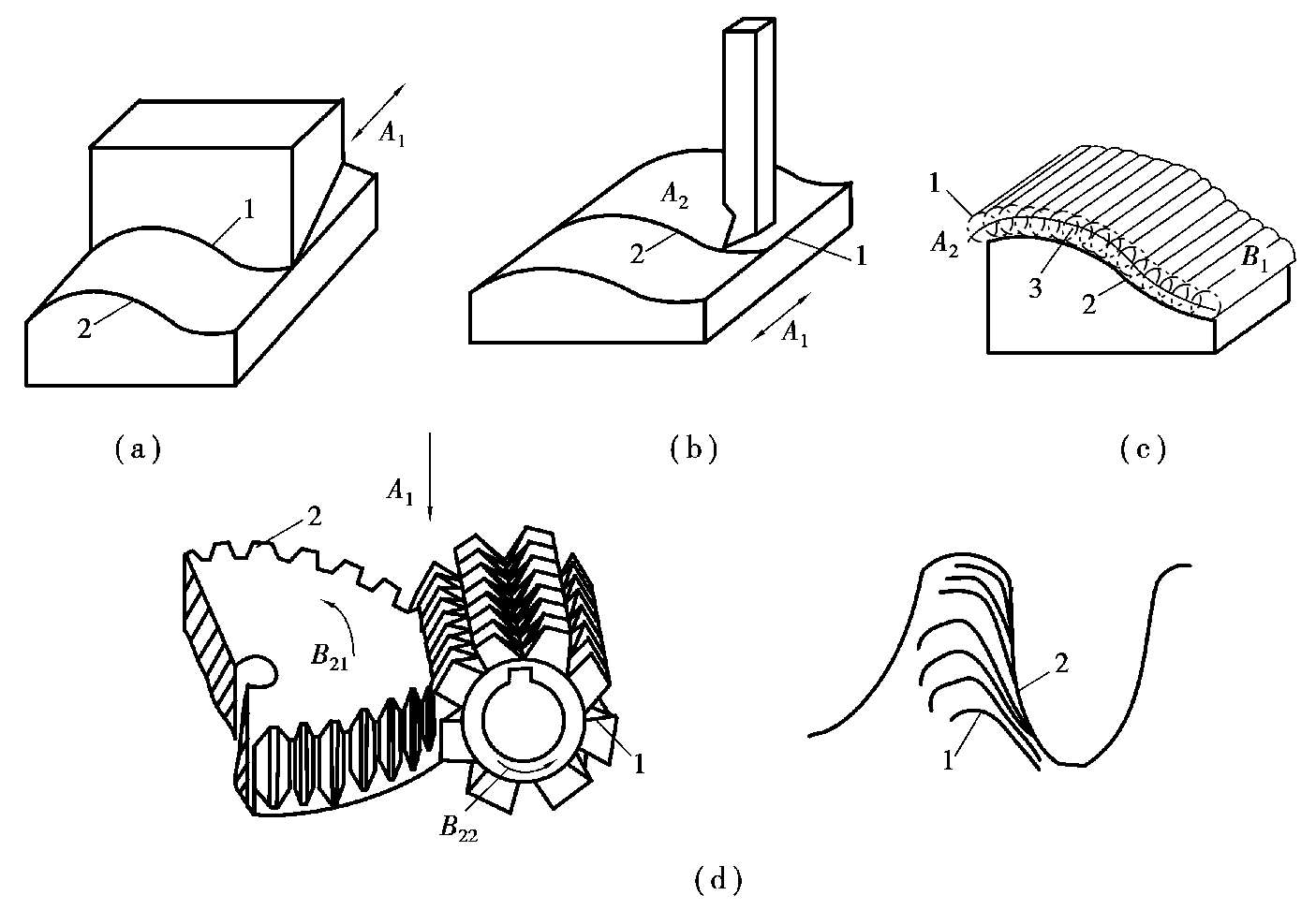 $A_1$
1
2
(a)

$A_2$
2
1
$A_1$
(b)

1
$A_2$
3
2
$B_1$
(c)

$A_1$
2
$B_{21}$
1
$B_{22}$
2
1
(d)