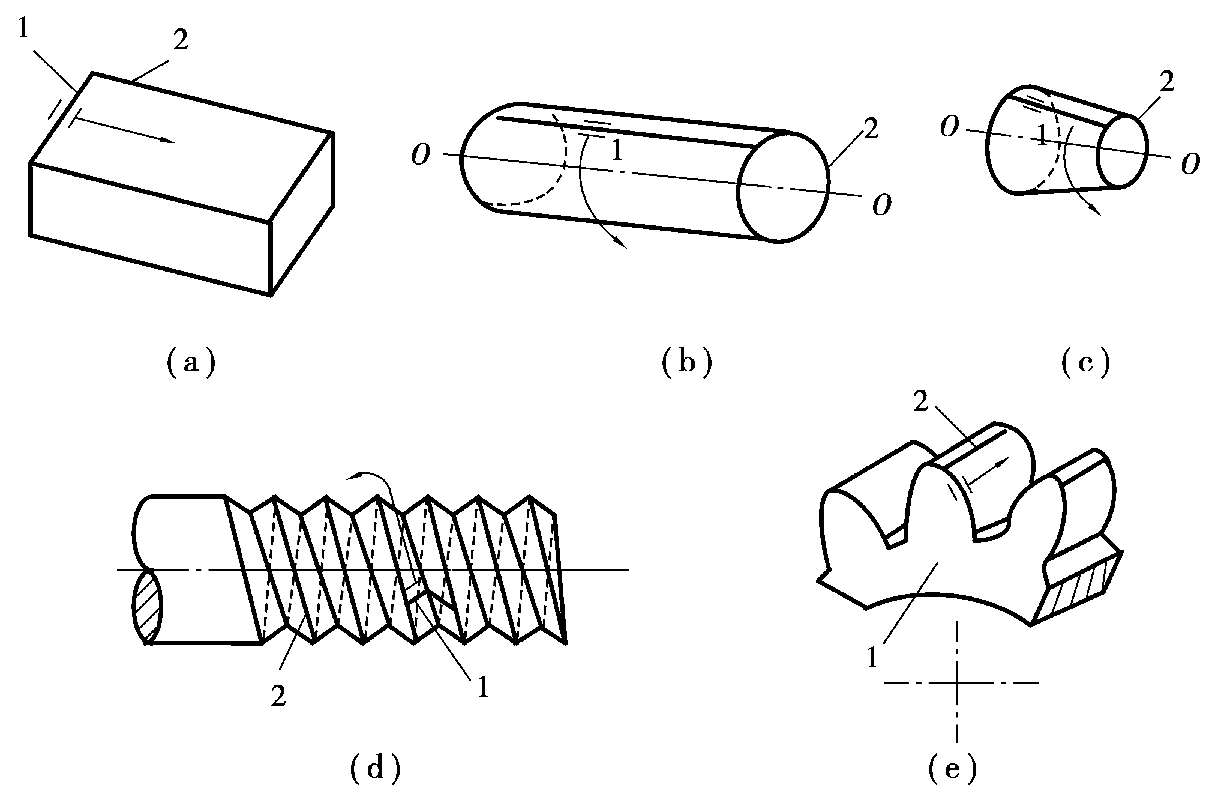 1
2
(a)
O
1
2
O
(b)
O
1
2
O
(c)
2
1
(d)
2
1
(e)