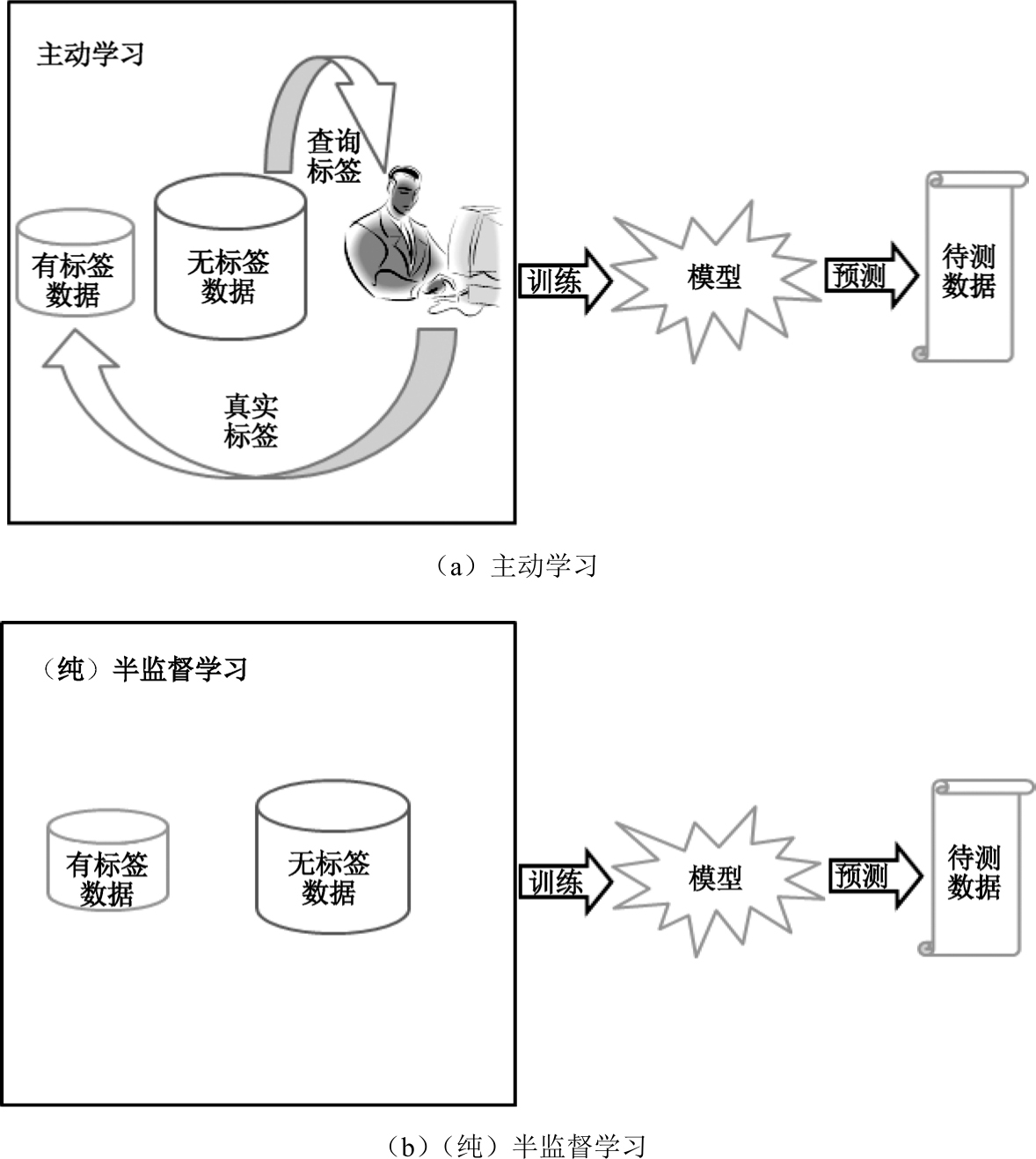 主动学习

查询标签

有标签数据

无标签数据

真实标签

训练

模型

预测

待测数据

（a）主动学习

（纯）半监督学习

有标签数据

无标签数据

训练

模型

预测

待测数据

（b）（纯）半监督学习