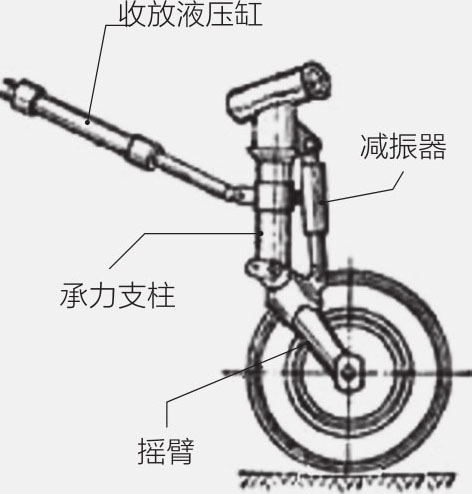 收放液压缸

减振器

承力支柱

摇臂