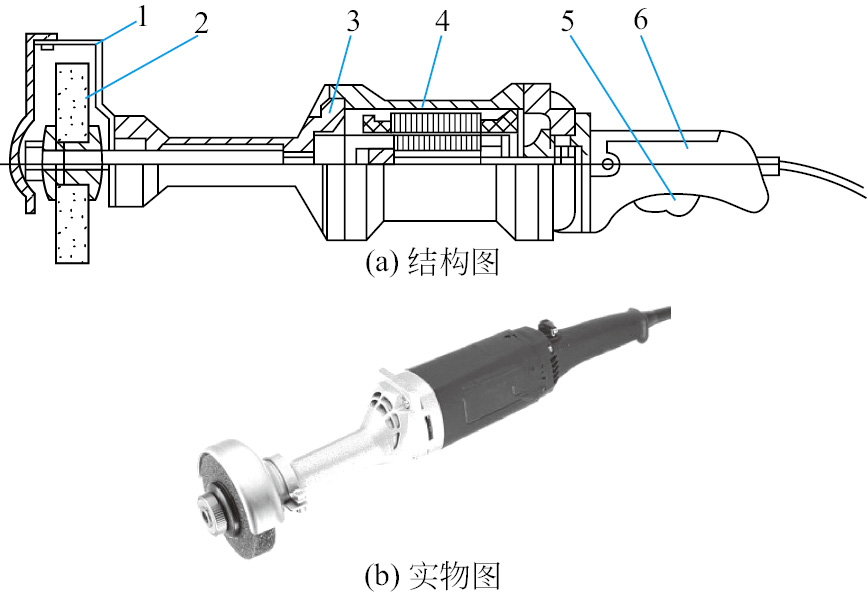 1 2 3 4 5 6

(a) 结构图

(b) 实物图