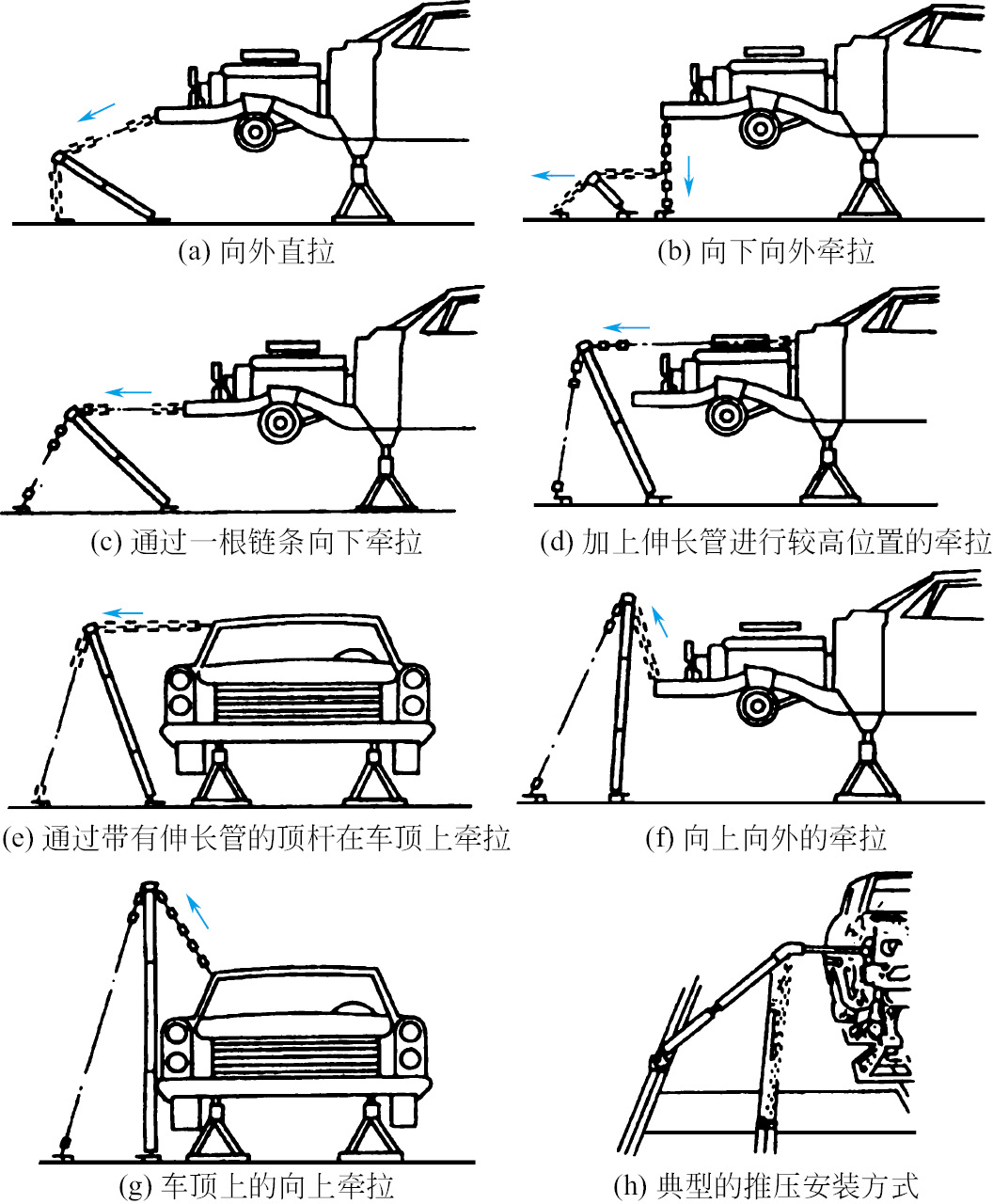 (a) 向外直拉

(b) 向下向外牵拉

(c) 通过一根链条向下牵拉

(d) 加上伸长管进行较高位置的牵拉

(e) 通过带有伸长管的顶杆在车顶上牵拉

(f) 向上向外的牵拉

(g) 车顶上的向上牵拉

(h) 典型的推压安装方式