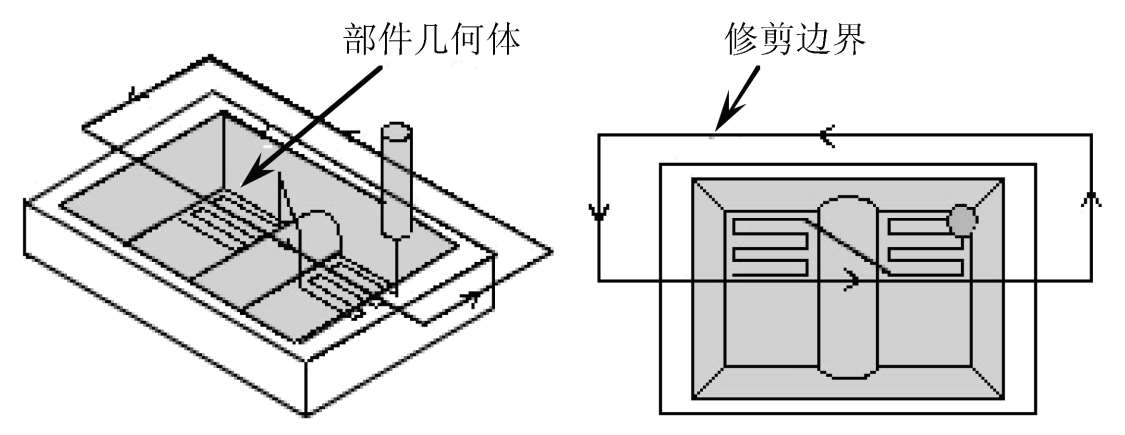 部件几何体

修剪边界