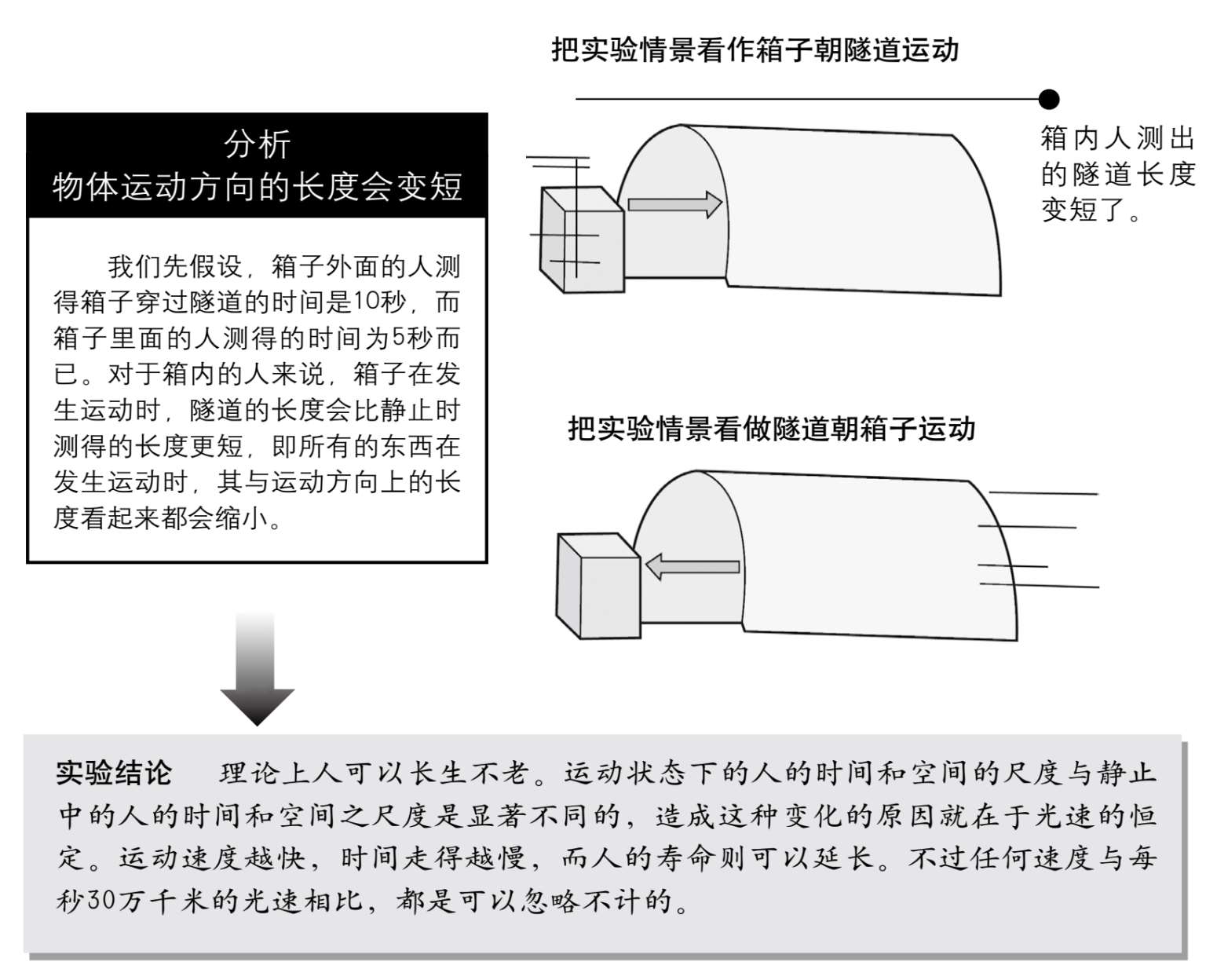 分析
物体运动方向的长度会变短

我们先假设，箱子外面的人测得箱子穿过隧道的时间是10秒，而箱子里面的人测得的时间为5秒而已。对于箱内的人来说，箱子在发生运动时，隧道的长度会比静止时测得的长度更短，即所有的东西在发生运动时，其与运动方向上的长度看起来都会缩小。

把实验情景看作箱子朝隧道运动

箱内人测出的隧道长度变短了。

把实验情景看做隧道朝箱子运动

实验结论　理论上人可以长生不老。运动状态下的人的时间和空间的尺度与静止中的人的时间和空间之尺度是显著不同的，造成这种变化的原因就在于光速的恒定。运动速度越快，时间走得越慢，而人的寿命则可以延长。不过任何速度与每秒30万千米的光速相比，都是可以忽略不计的。