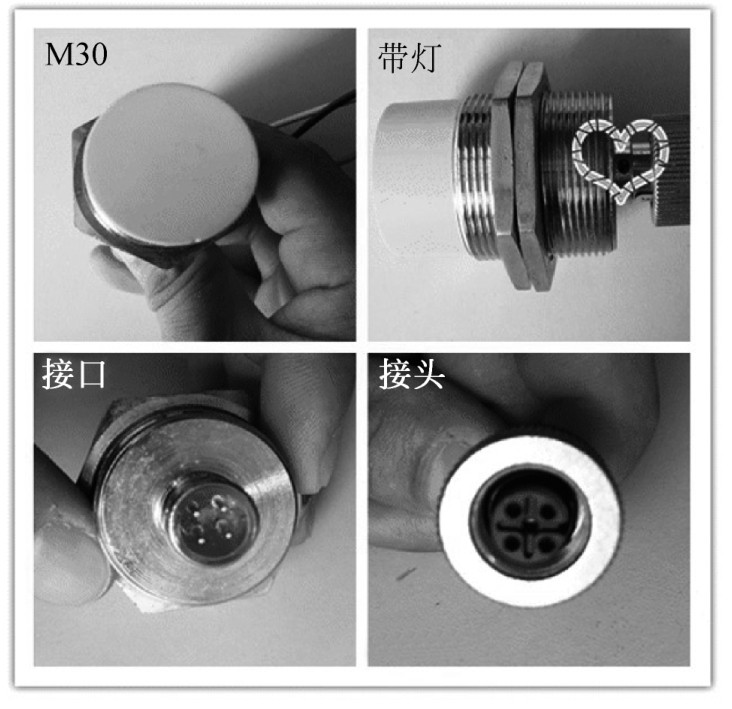 M30

带灯

接口

接头