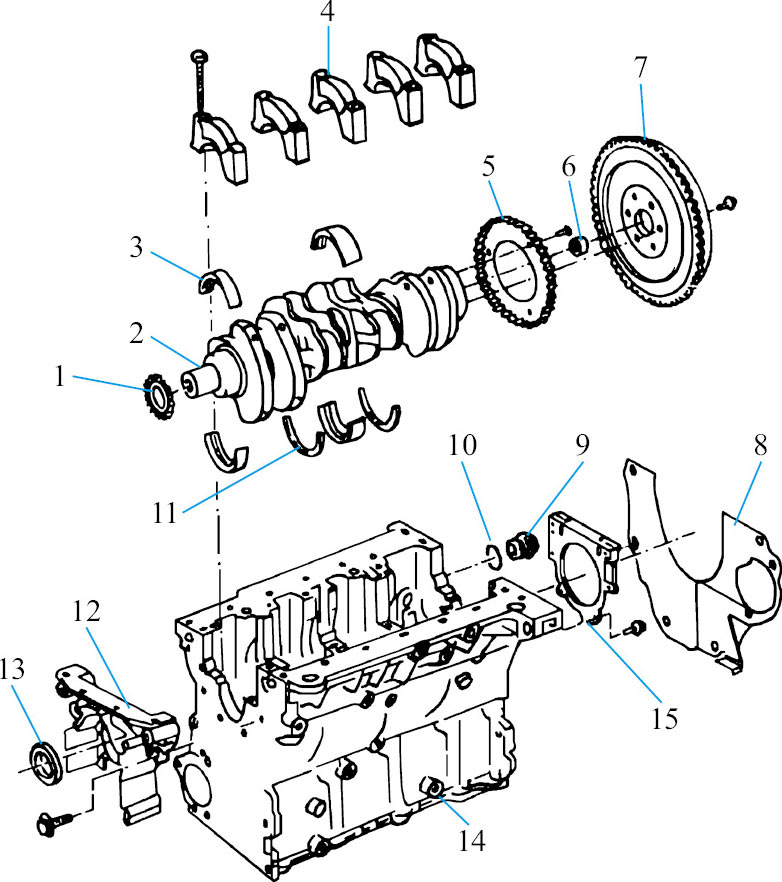 4
7
5
6
3
2
1
10
9
8
11
12
13
15
14