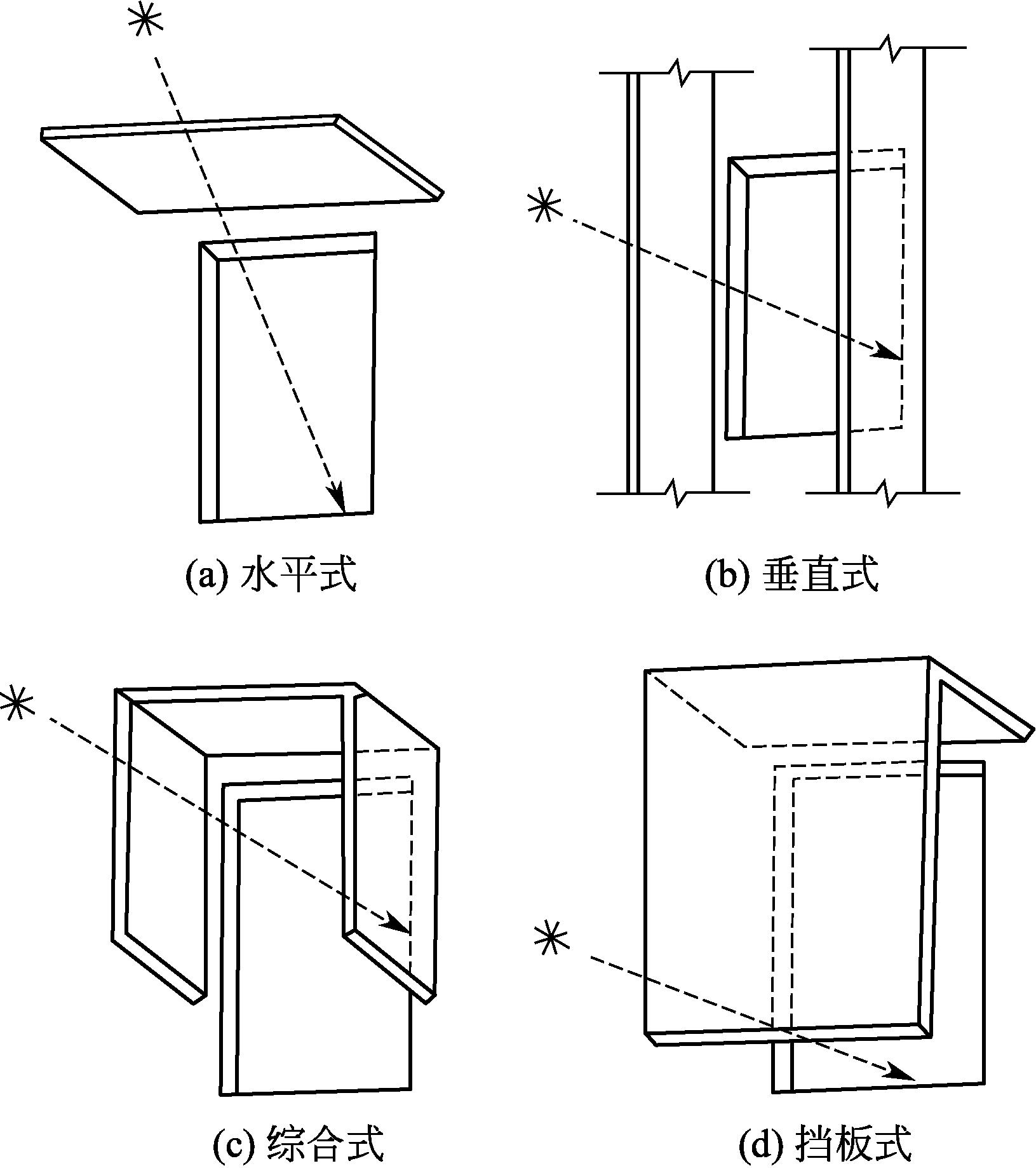 (a) 水平式

(b) 垂直式

(c) 综合式

(d) 挡板式